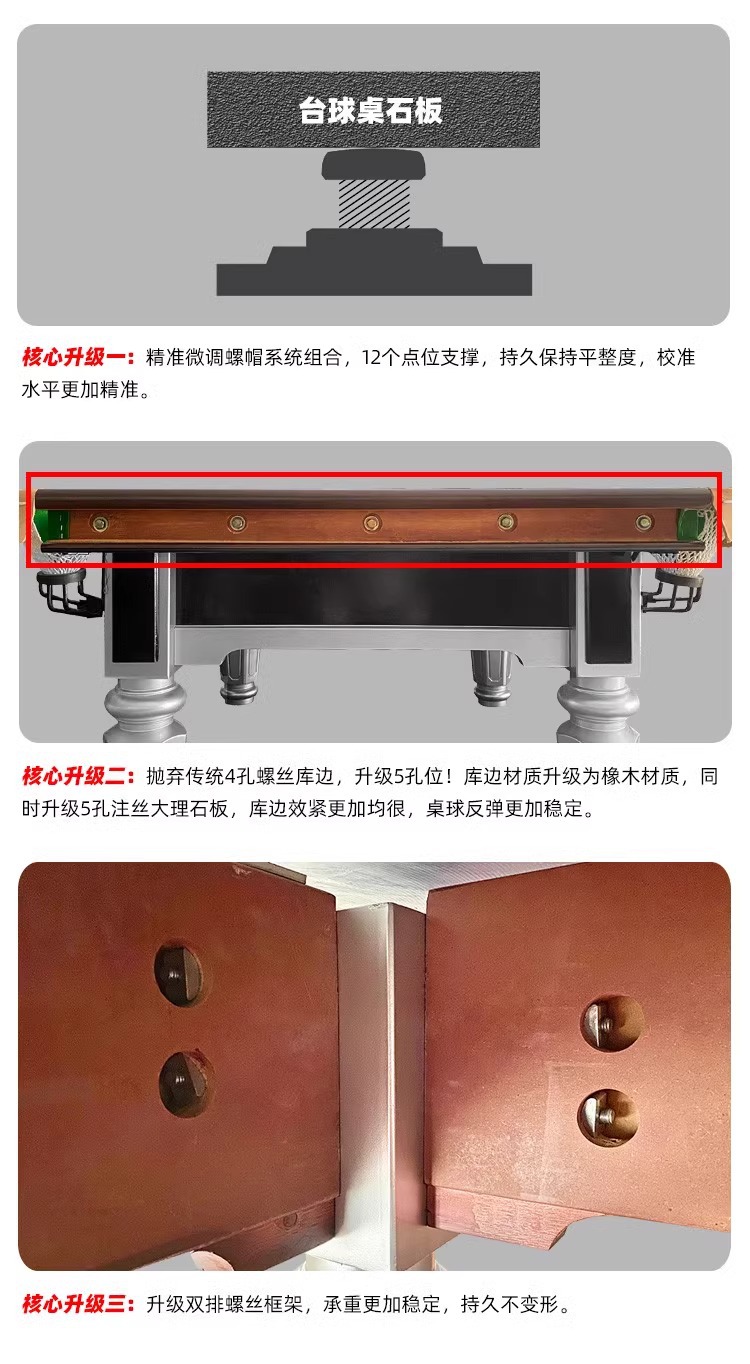 台球桌石板

核心升级一：精准微调螺帽系统组合，12个点位支撑，持久保持平整度，校准水平更加精准。

核心升级二：抛弃传统4孔螺丝库边，升级5孔位！库边材质升级为橡木材质，同时升级5孔注丝大理石板，库边效紧更加均很，桌球反弹更加稳定。

核心升级三：升级双排螺丝框架，承重更加稳定，持久不变形。