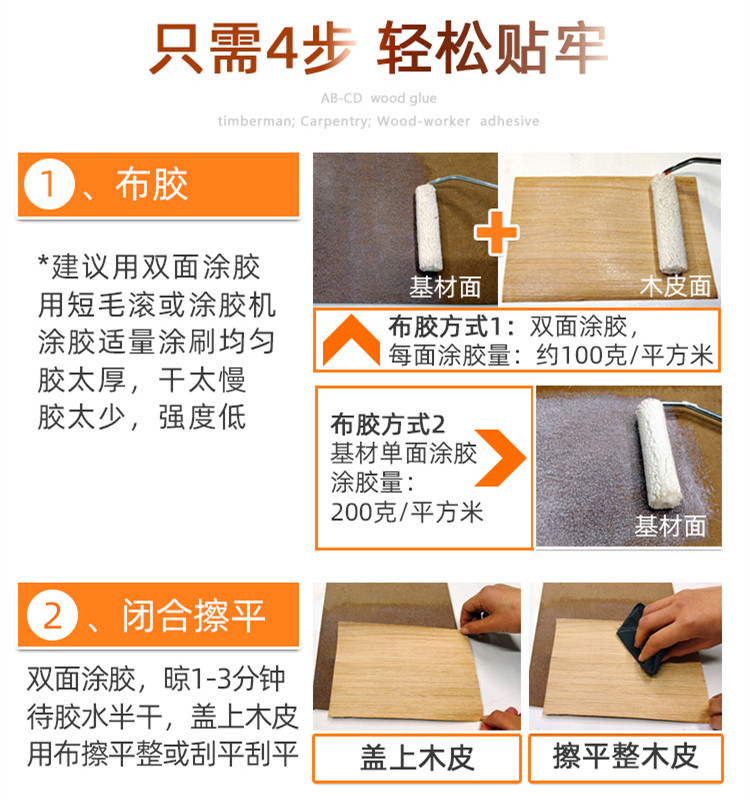 只需4步 轻松贴牢

AB-CD wood glue

timberman; Carpentry; Wood-worker adhesive

1、布胶

*建议用双面涂胶
用短毛滚或涂胶机
涂胶适量涂刷均匀
胶太厚，干太慢
胶太少，强度低

基材面

木皮面

布胶方式1：双面涂胶，
每面涂胶量：约100克/平方米

布胶方式2
基材单面涂胶
涂胶量：
200克/平方米

基材面

2、闭合擦平

双面涂胶，晾1-3分钟
待胶水半干，盖上木皮
用布擦平整或刮平刮平

盖上木皮

擦平整木皮