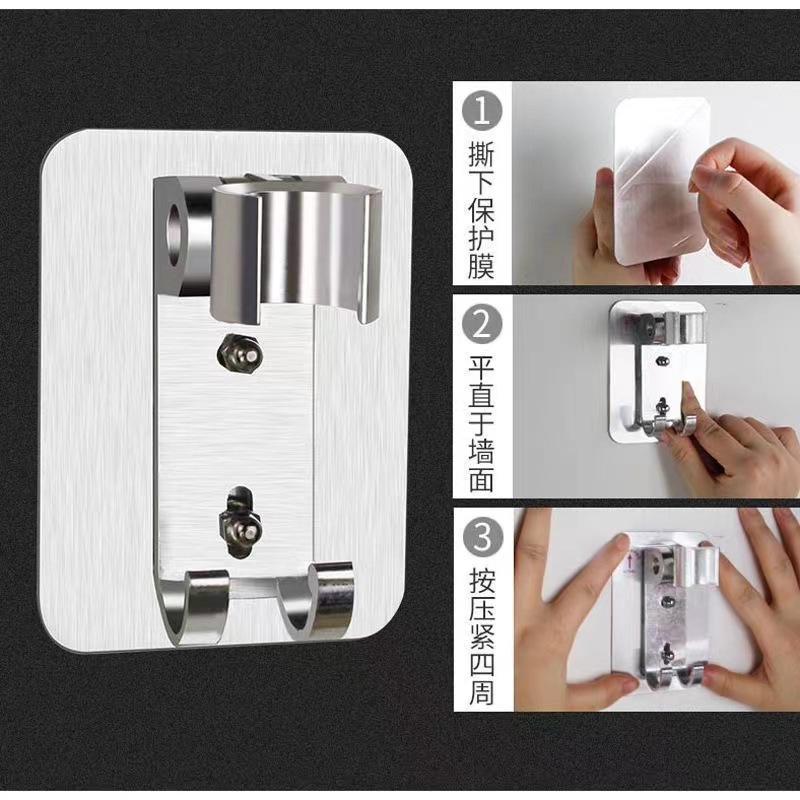 1
撕下保护膜

2
平直于墙面

3
按压紧四周