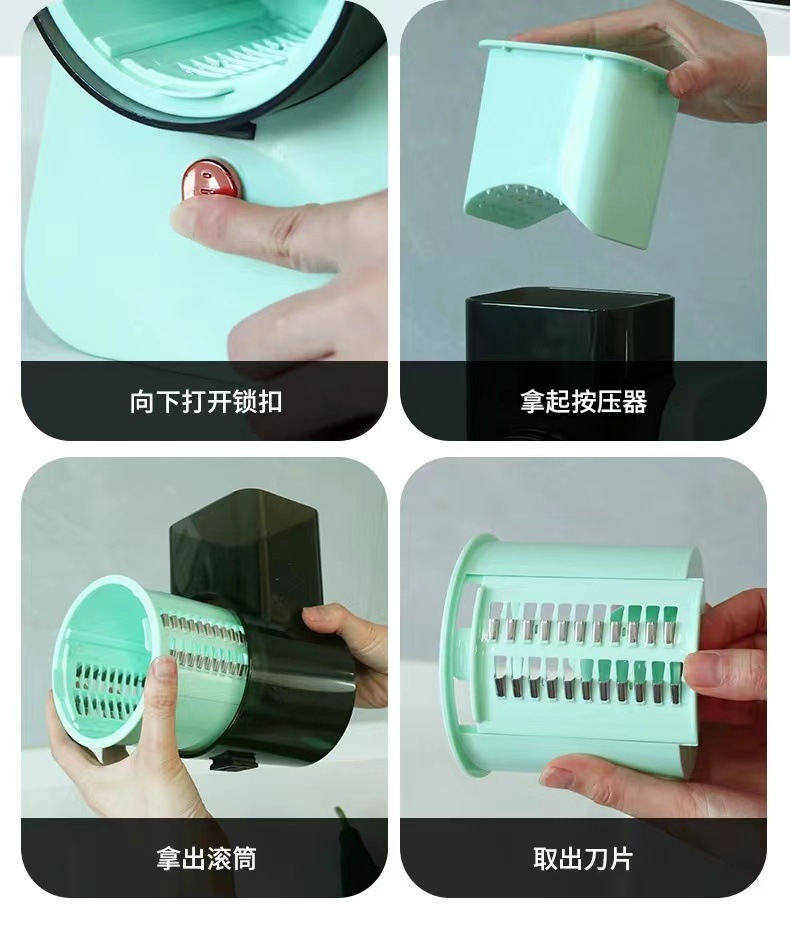 向下打开锁扣

拿起按压器

拿出滚筒

取出刀片