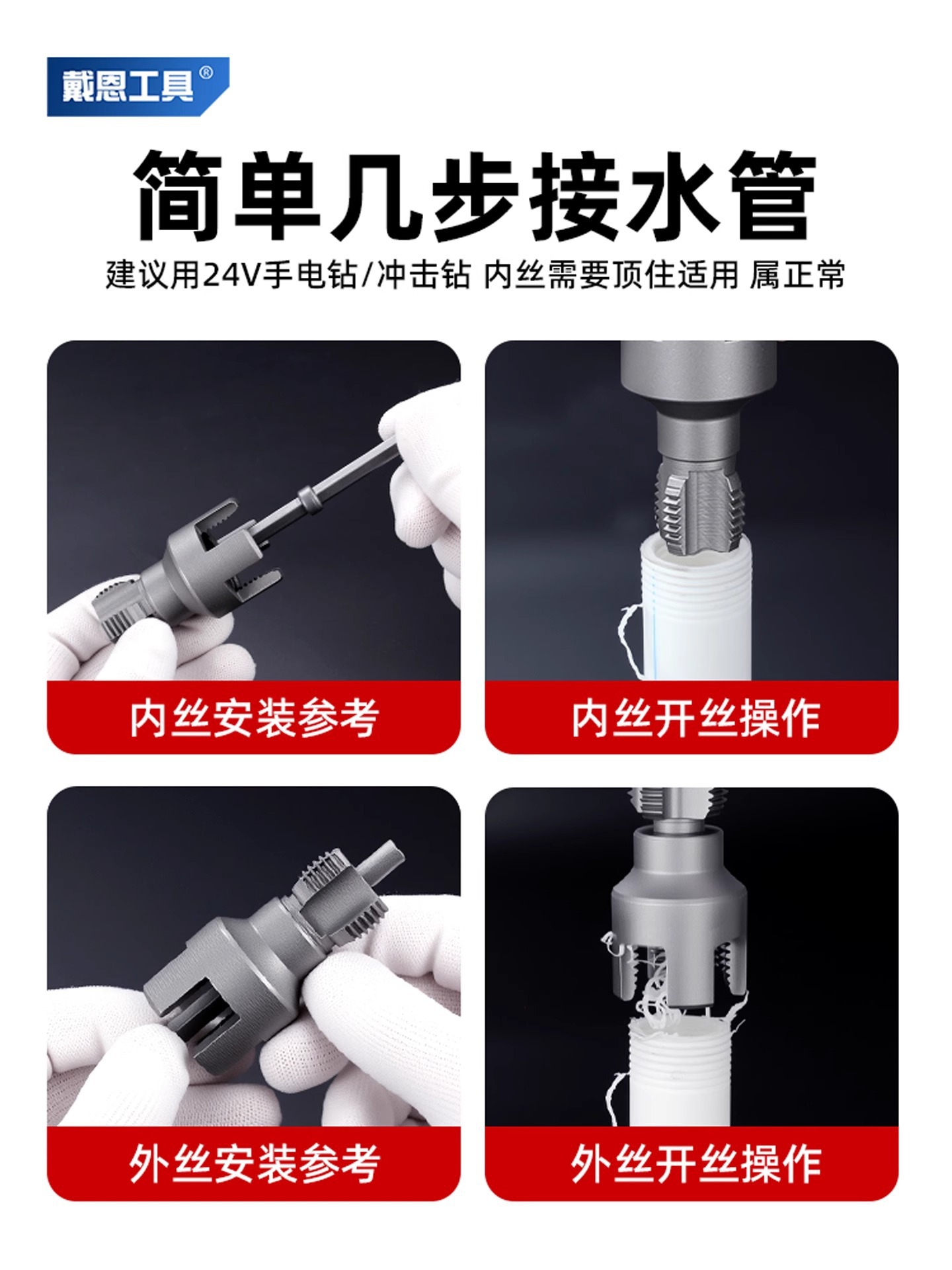 戴恩工具®

简单几步接水管

建议用24V手电钻/冲击钻 内丝需要顶住适用 属正常

内丝安装参考

内丝开丝操作

外丝安装参考

外丝开丝操作