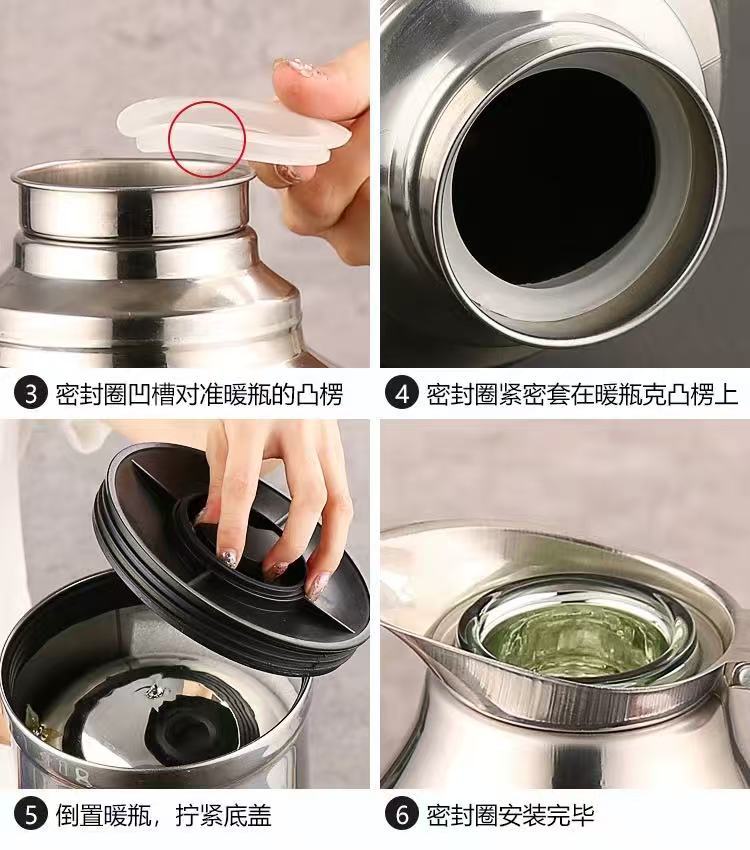 3 密封圈凹槽对准暖瓶的凸楞

4 密封圈紧密套在暖瓶克凸楞上

5 倒置暖瓶，拧紧底盖

6 密封圈安装完毕