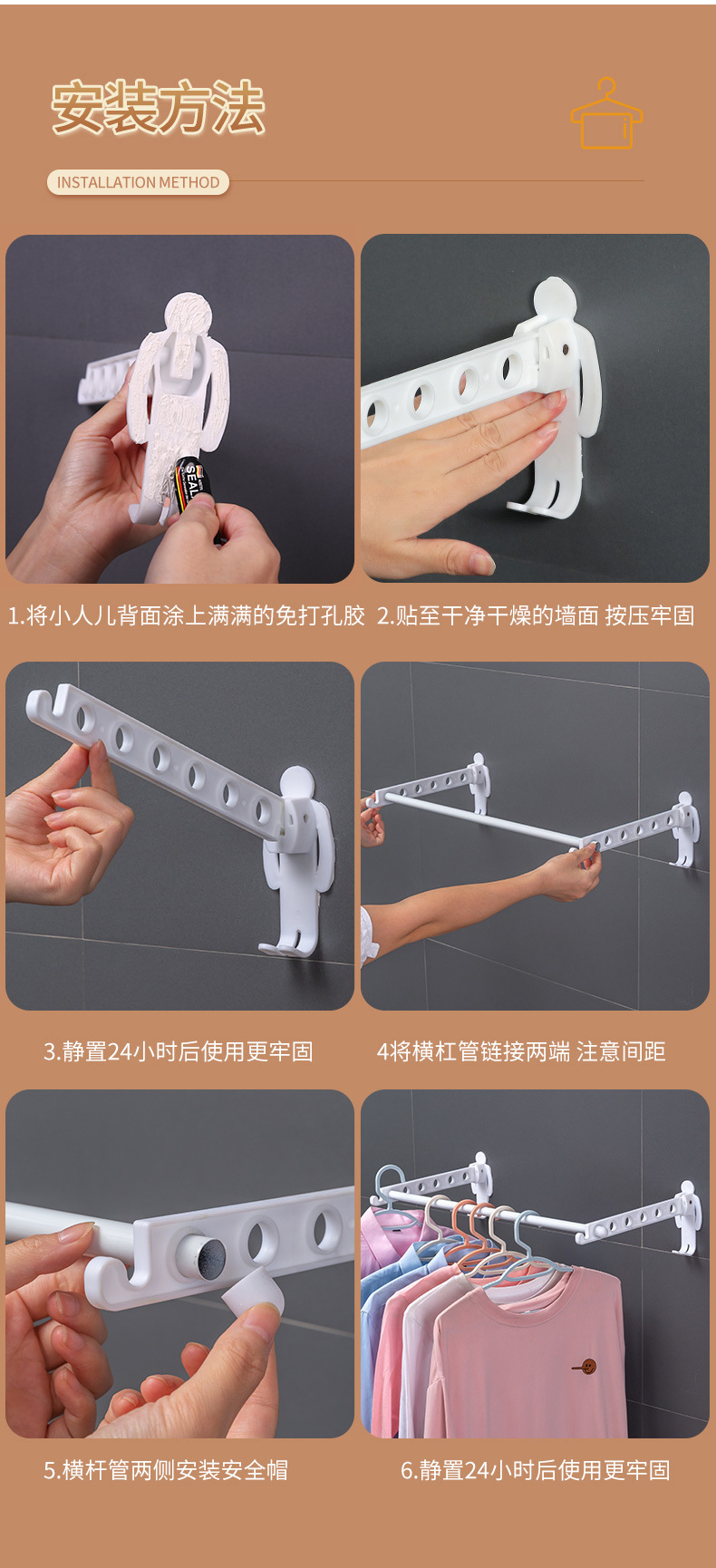 安装方法

INSTALLATION METHOD

SEAL

1.将小人儿背面涂上满满的免打孔胶

2.贴至干净干燥的墙面 按压牢固

3.静置24小时后使用更牢固

4将横杠管链接两端 注意间距

5.横杆管两侧安装安全帽

6.静置24小时后使用更牢固