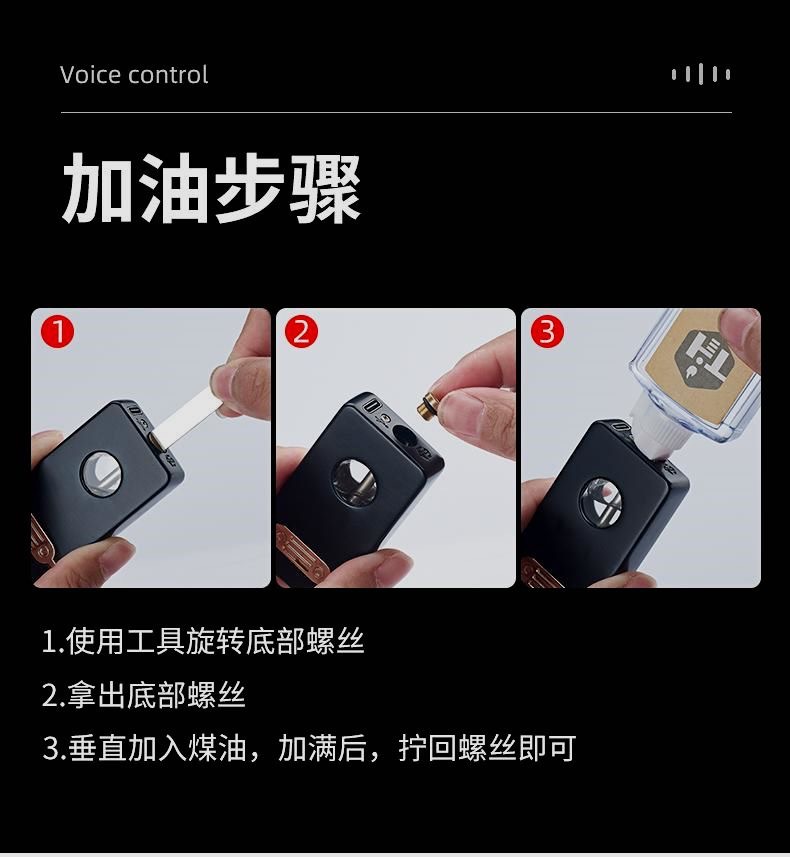 Voice control

加油步骤

1

2

3

1.使用工具旋转底部螺丝

2.拿出底部螺丝

3.垂直加入煤油，加满后，拧回螺丝即可