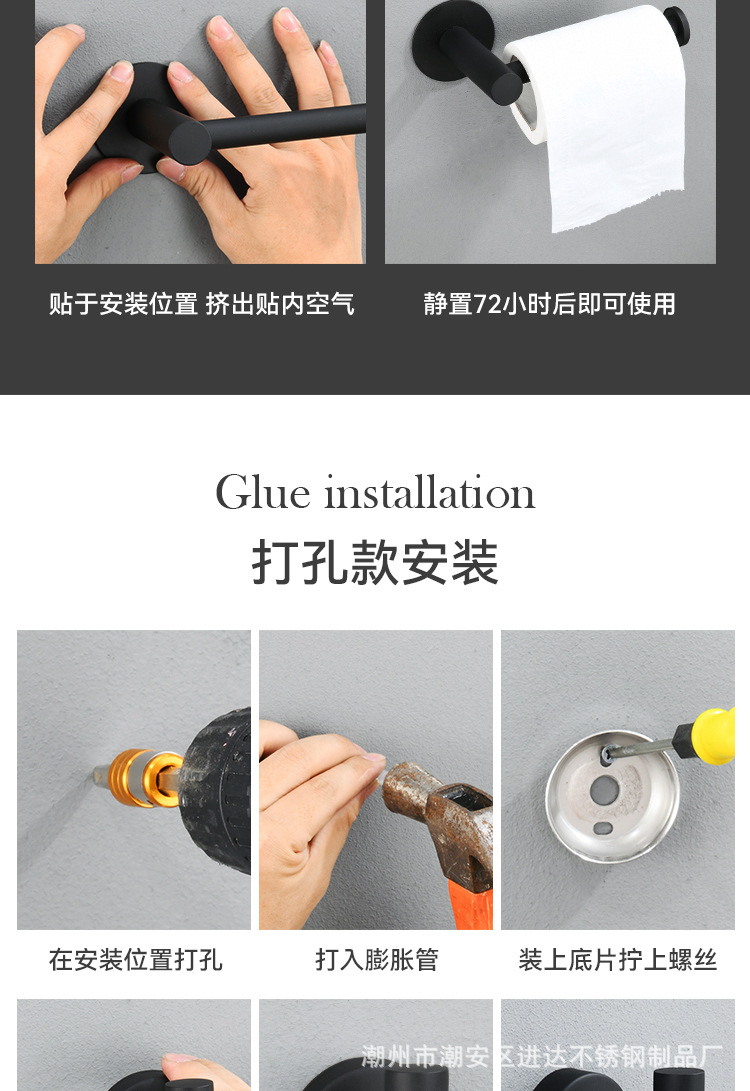 贴于安装位置 挤出贴内空气

静置72小时后即可使用

Glue installation

打孔款安装

在安装位置打孔

打入膨胀管

装上底片拧上螺丝

潮州市潮安区进达不锈钢制品厂