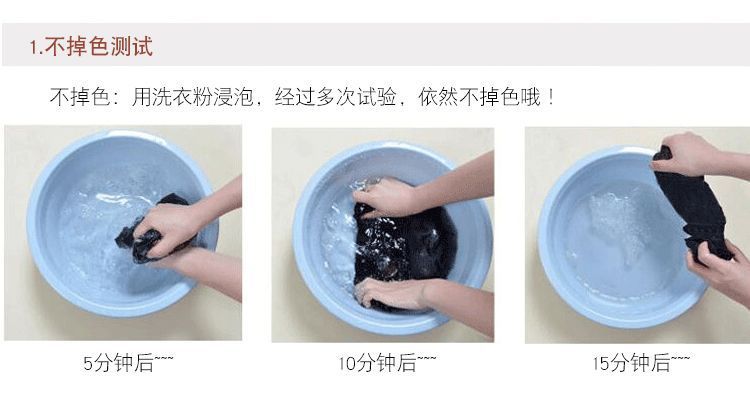 1.不掉色测试

不掉色：用洗衣粉浸泡，经过多次试验，依然不掉色哦！

5分钟后~~~

10分钟后~~~

15分钟后~~~