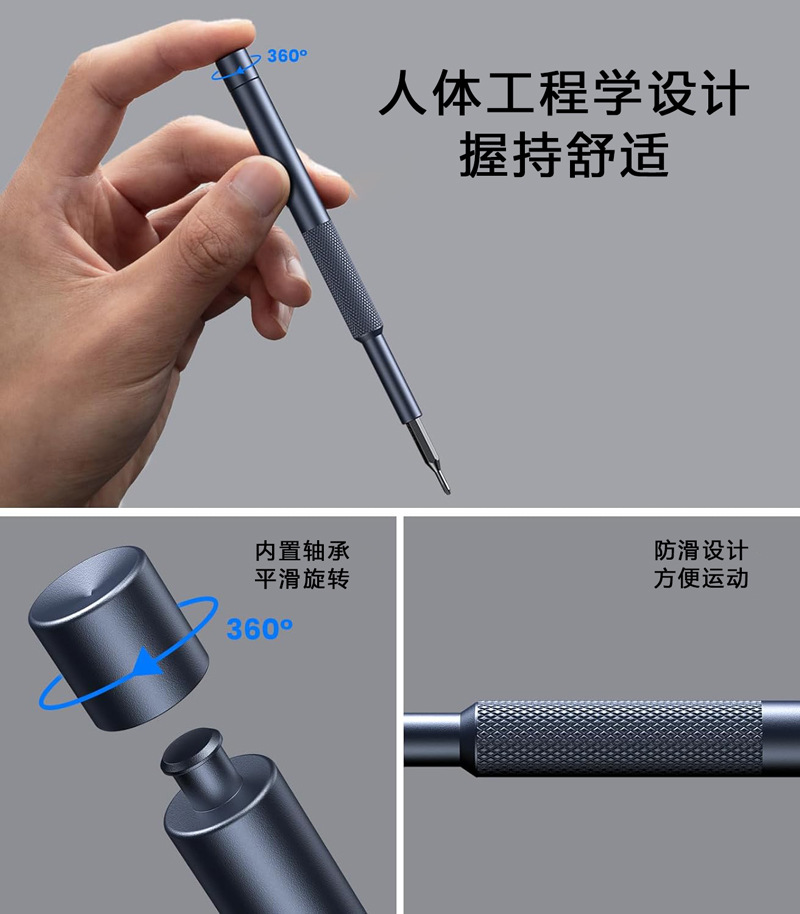 360°

人体工程学设计
握持舒适

内置轴承
平滑旋转

360°

防滑设计
方便运动