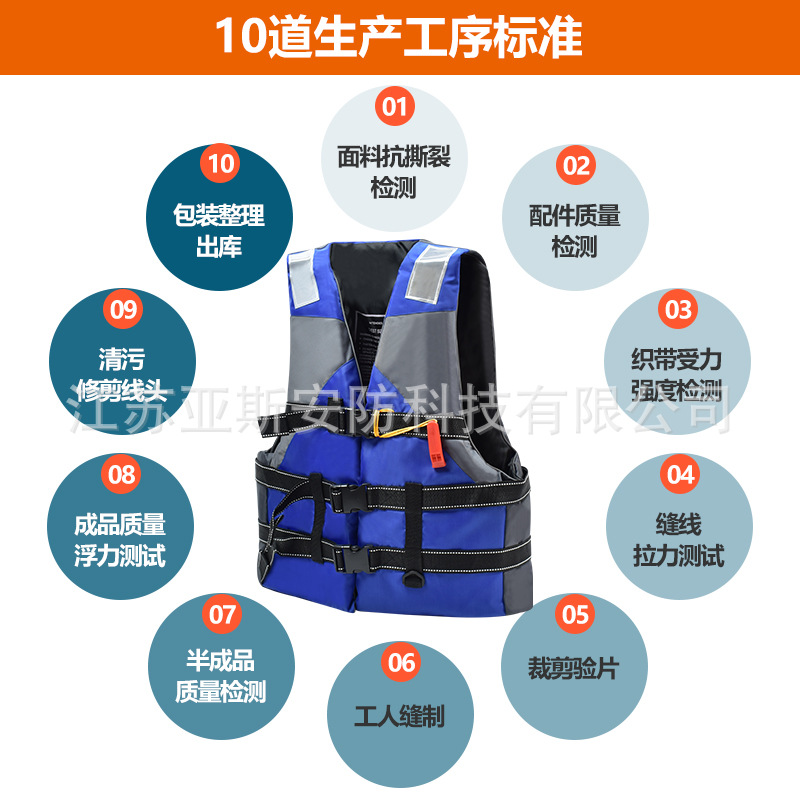 10道生产工序标准

01
面料抗撕裂检测

02
配件质量检测

03
织带受力强度检测

04
缝线拉力测试

05
裁剪验片

06
工人缝制

07
半成品质量检测

08
成品质量浮力测试

09
清污修剪线头

10
包装整理出库

江苏亚斯安防科技有限公司