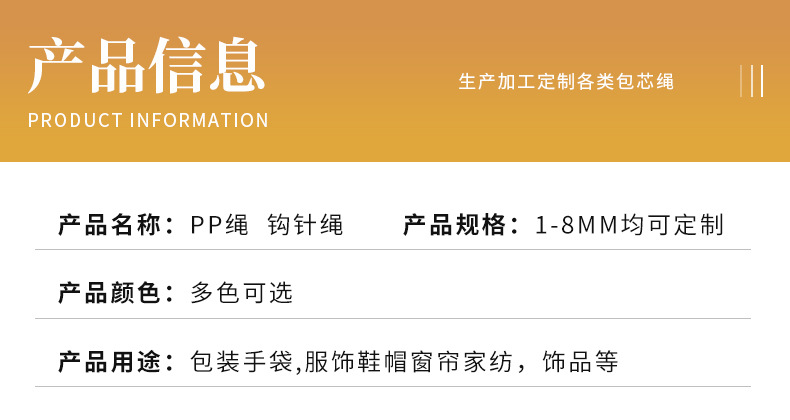 产品信息
PRODUCT INFORMATION

生产加工定制各类包芯绳

产品名称：PP绳 钩针绳 产品规格：1-8MM均可定制

产品颜色：多色可选

产品用途：包装手袋,服饰鞋帽窗帘家纺，饰品等