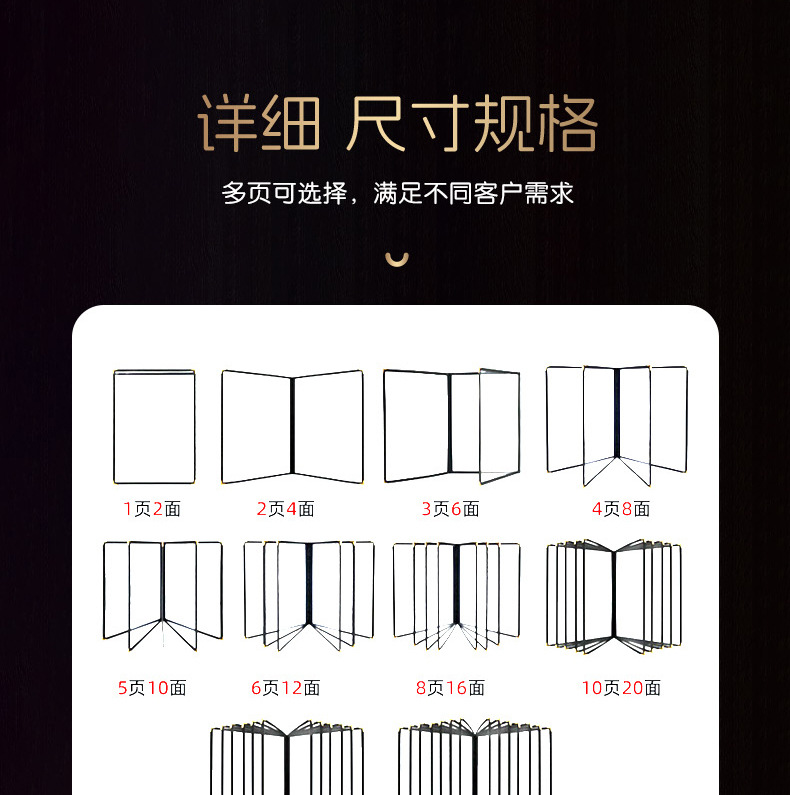 详细 尺寸规格

多页可选择，满足不同客户需求

1页2面

2页4面

3页6面

4页8面

5页10面

6页12面

8页16面

10页20面