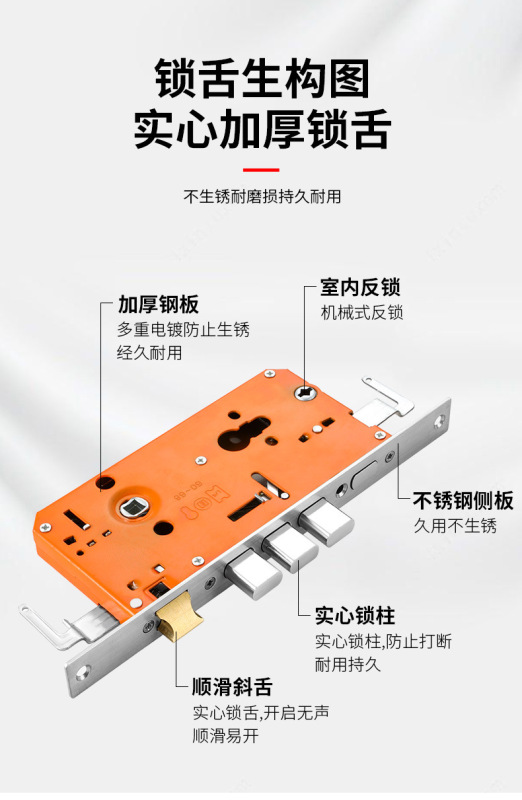 锁舌生构图
实心加厚锁舌

不生锈耐磨损持久耐用

加厚钢板
多重电镀防止生锈
经久耐用

室内反锁
机械式反锁

不锈钢侧板
久用不生锈

实心锁柱
实心锁柱,防止打断
耐用持久

顺滑斜舌
实心锁舌,开启无声
顺滑易开