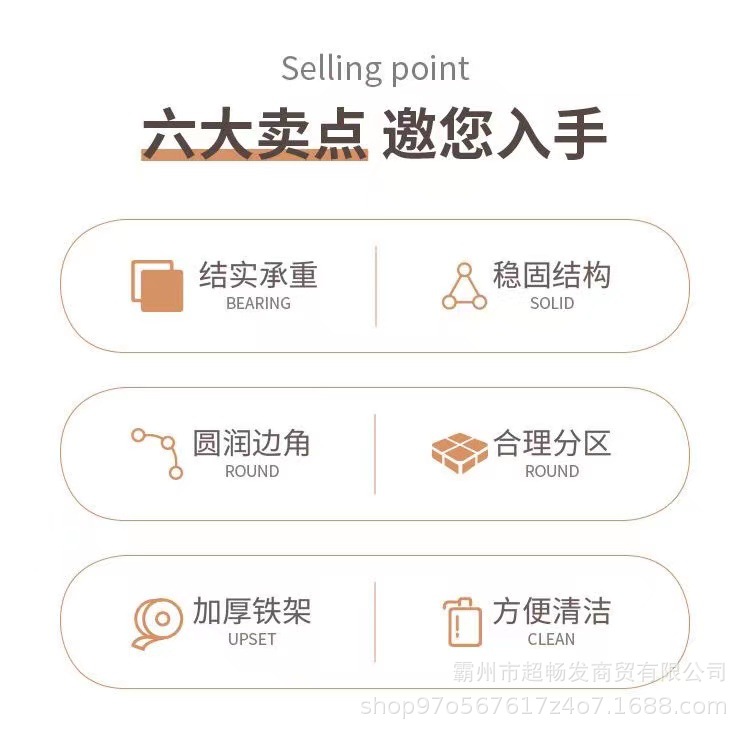 Selling point

六大卖点 邀您入手

结实承重
BEARING

稳固结构
SOLID

圆润边角
ROUND

合理分区
ROUND

加厚铁架
UPSET

方便清洁
CLEAN

霸州市超畅发商贸有限公司
shop97o567617z4o7.1688.com