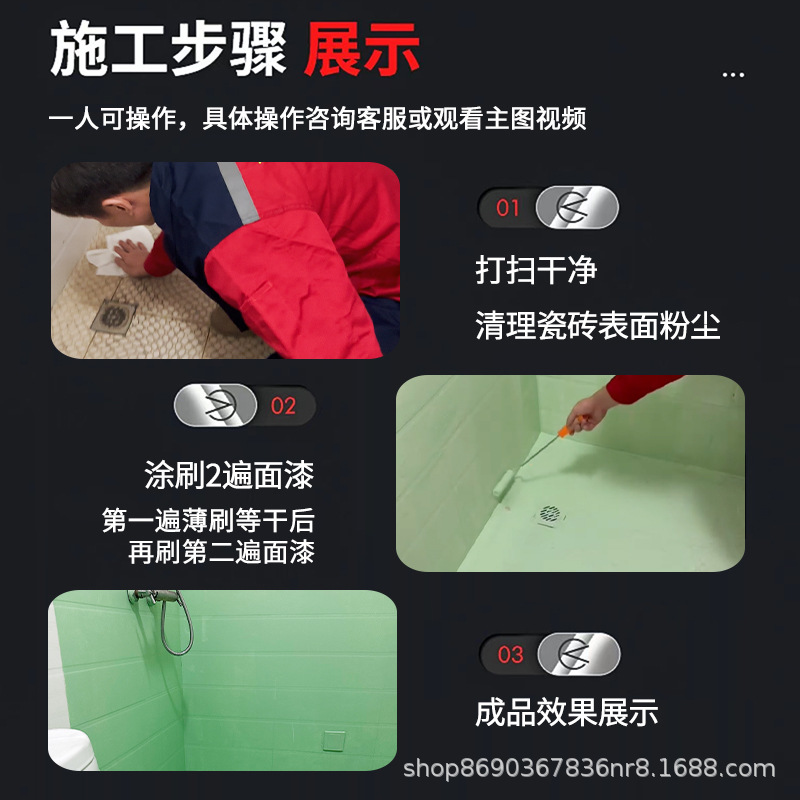 施工步骤 展示

...

一人可操作，具体操作咨询客服或观看主图视频

01

打扫干净

清理瓷砖表面粉尘

02

涂刷2遍面漆

第一遍薄刷等干后
再刷第二遍面漆

03

成品效果展示

shop8690367836nr8.1688.com