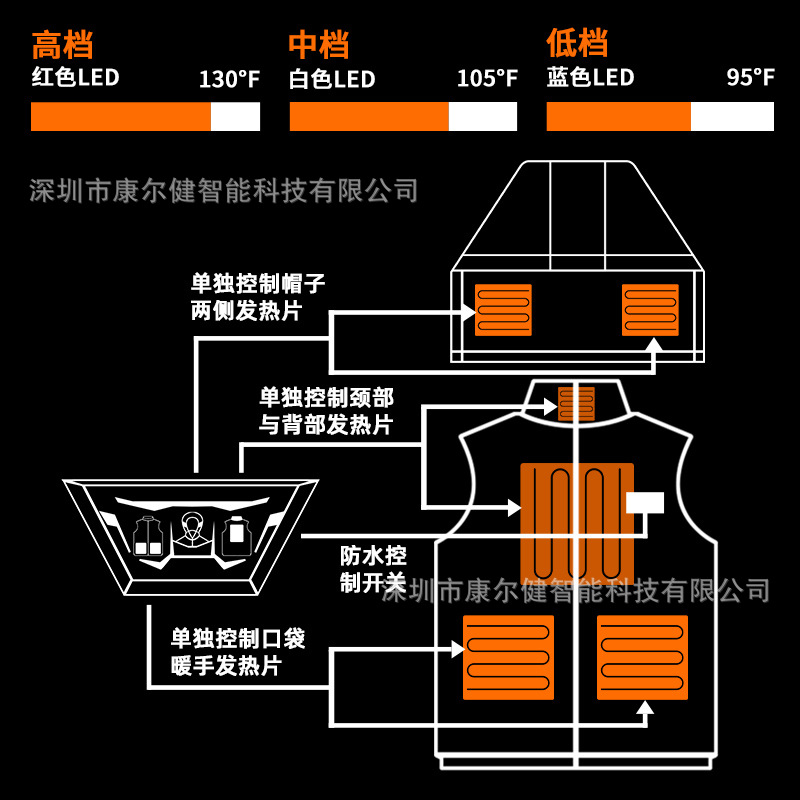 高档
红色LED 130°F

中档
白色LED 105°F

低档
蓝色LED 95°F

深圳市康尔健智能科技有限公司

单独控制帽子两侧发热片

单独控制颈部与背部发热片

防水控制开关

深圳市康尔健智能科技有限公司

单独控制口袋暖手发热片