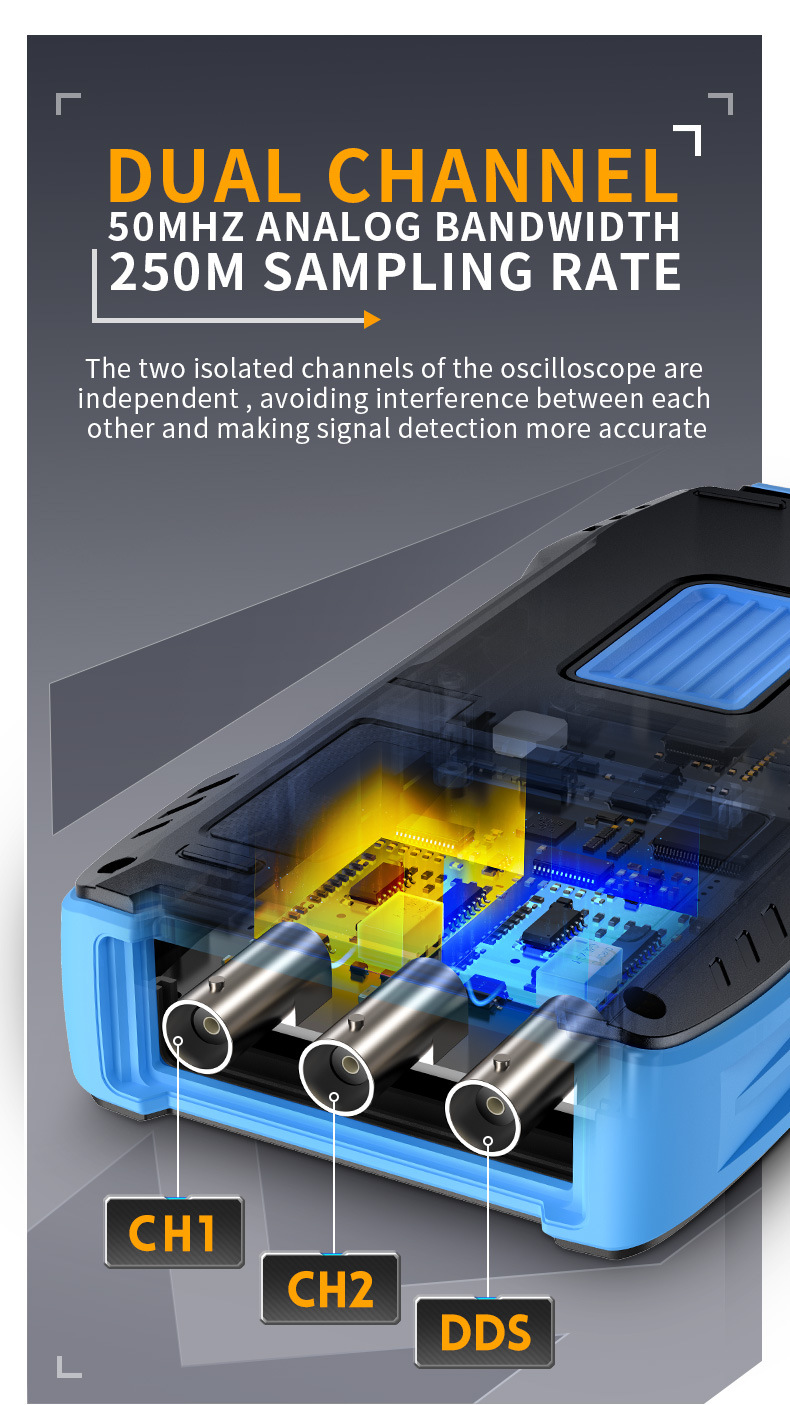 DUAL CHANNEL
50MHZ ANALOG BANDWIDTH
250M SAMPLING RATE

The two isolated channels of the oscilloscope are independent , avoiding interference between each other and making signal detection more accurate

CH1
CH2
DDS