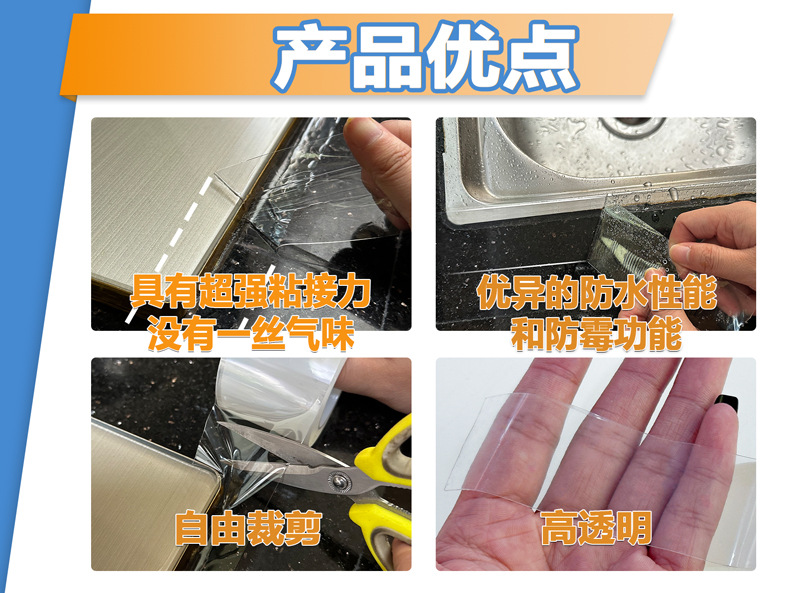 产品优点

具有超强粘接力
没有一丝气味

优异的防水性能
和防霉功能

自由裁剪

高透明