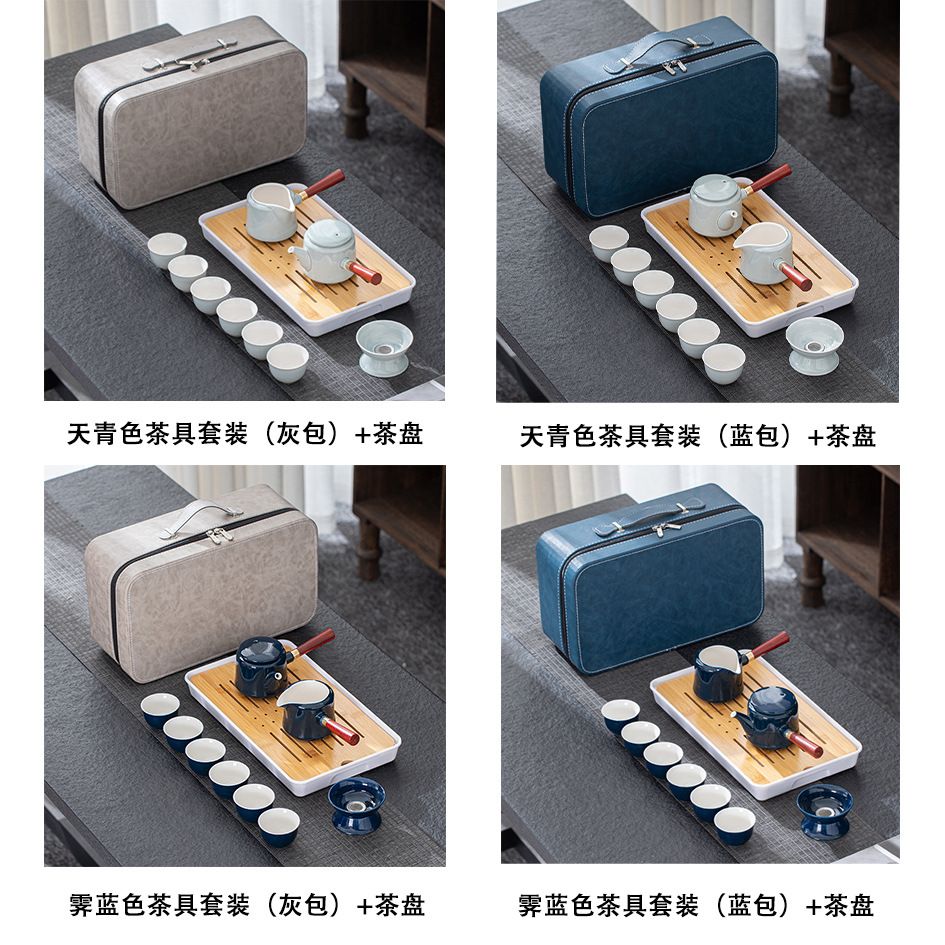 天青色茶具套装（灰包）+茶盘

天青色茶具套装（蓝包）+茶盘

霁蓝色茶具套装（灰包）+茶盘

霁蓝色茶具套装（蓝包）+茶盘