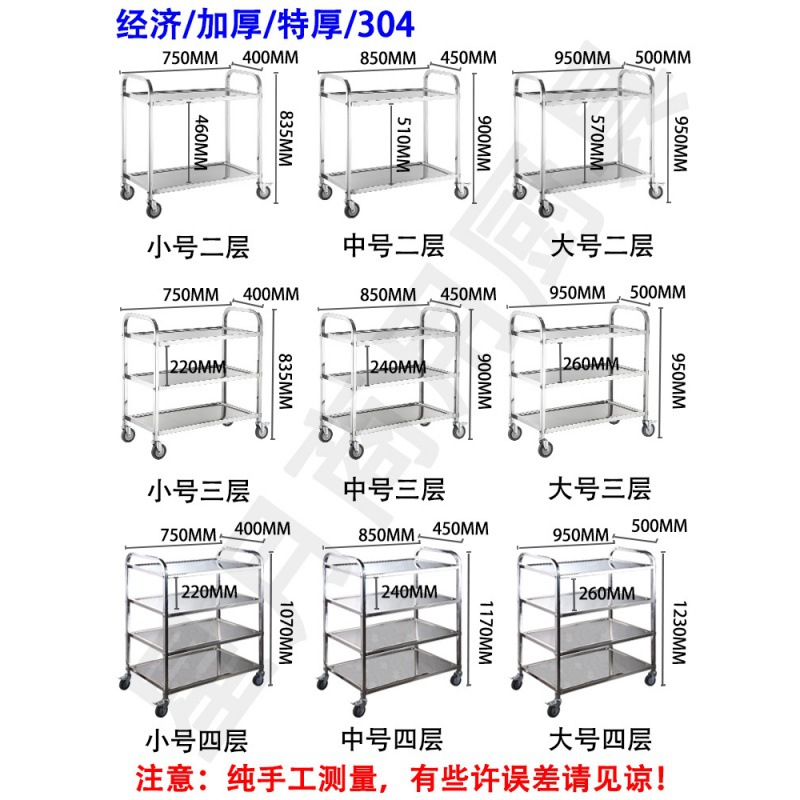 经济/加厚/特厚/304

750MM 400MM
460MM
835MM
小号二层

850MM 450MM
510MM
900MM
中号二层

950MM 500MM
570MM
950MM
大号二层

750MM 400MM
220MM
835MM
小号三层

850MM 450MM
240MM
900MM
中号三层

950MM 500MM
260MM
950MM
大号三层

750MM 400MM
220MM
1070MM
小号四层

850MM 450MM
240MM
1170MM
中号四层

950MM 500MM
260MM
1230MM
大号四层

注意：纯手工测量，有些许误差请见谅！