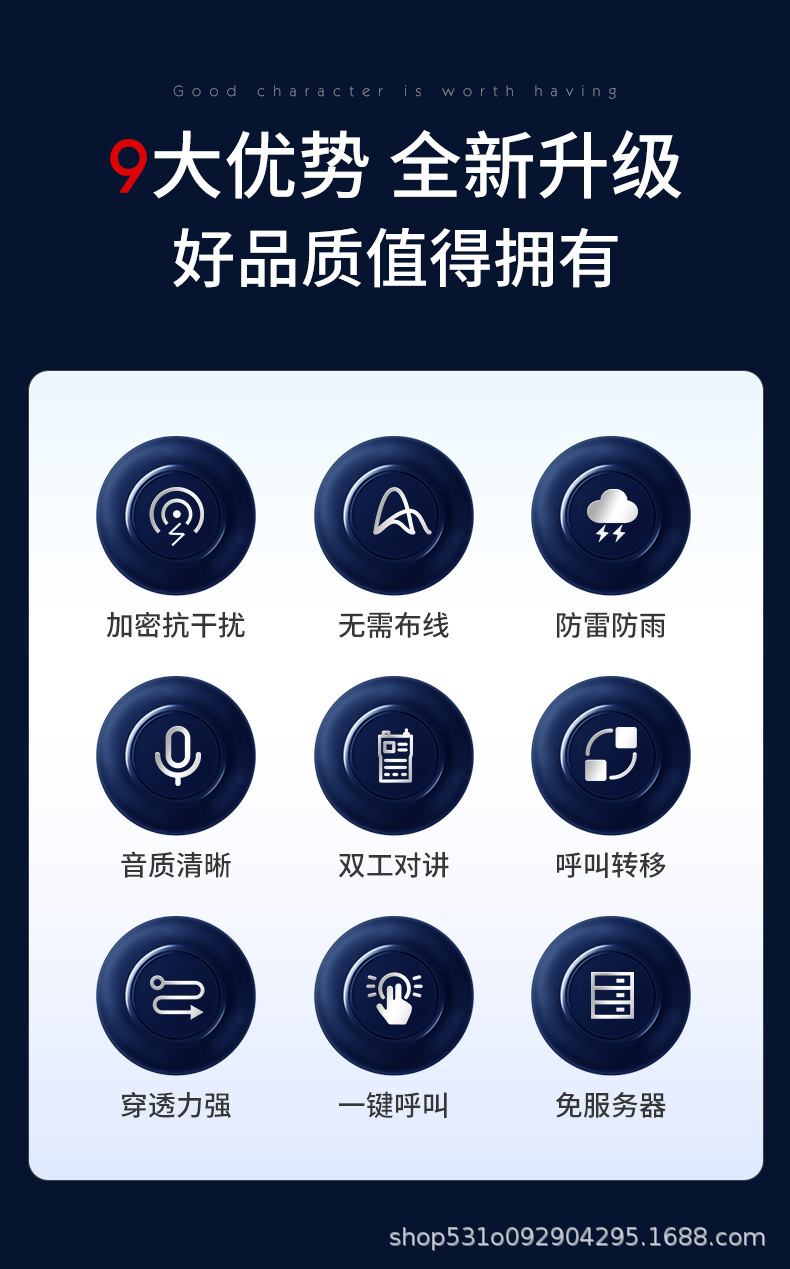 Good character is worth having

9大优势 全新升级
好品质值得拥有

加密抗干扰

无需布线

防雷防雨

音质清晰

双工对讲

呼叫转移

穿透力强

一键呼叫

免服务器

shop531o092904295.1688.com