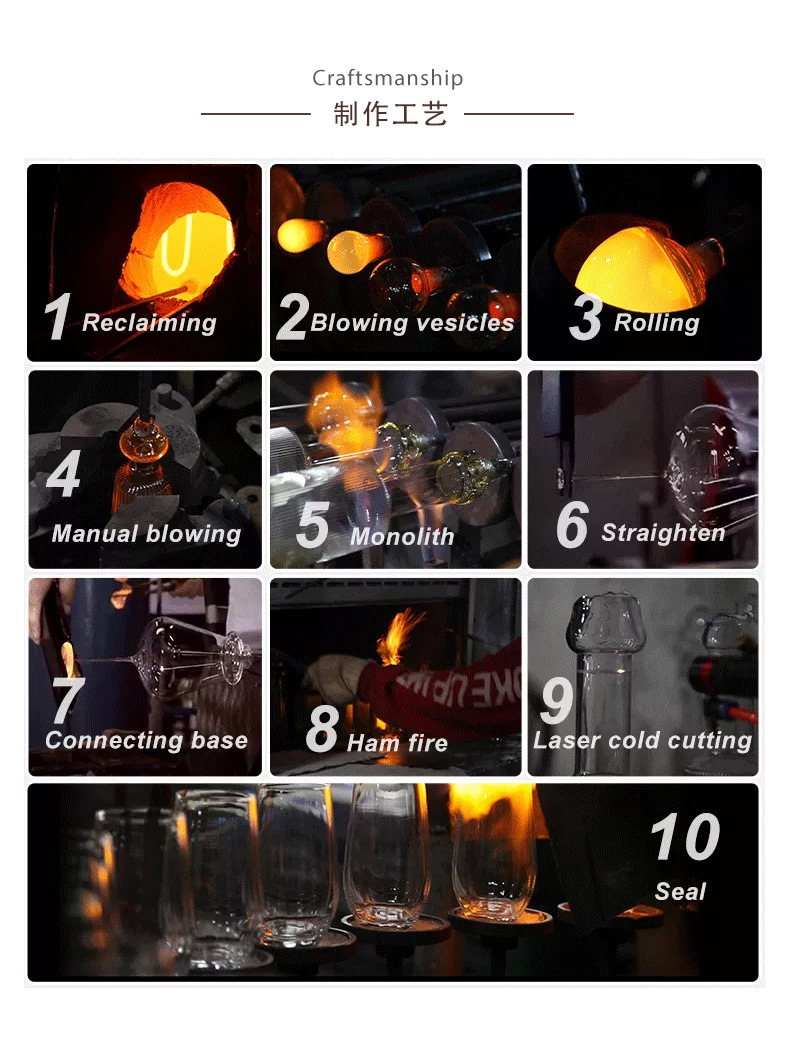 Craftsmanship
制作工艺

1 Reclaiming

2 Blowing vesicles

3 Rolling

4 Manual blowing

5 Monolith

6 Straighten

7 Connecting base

8 Ham fire

9 Laser cold cutting

10 Seal