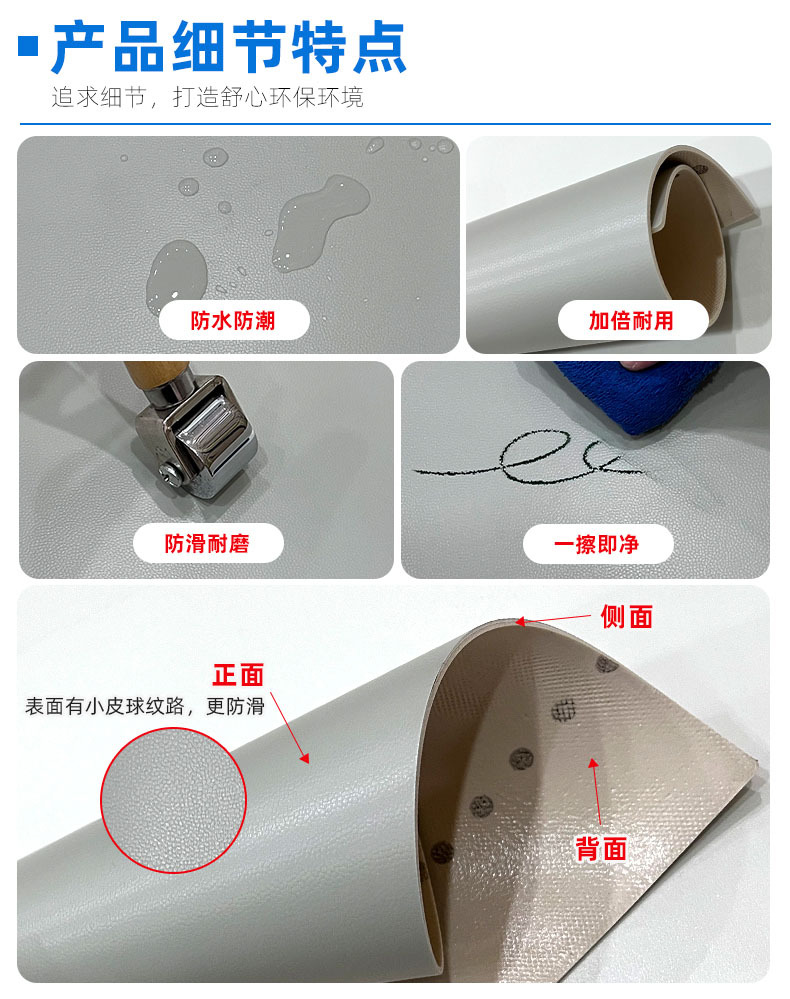 产品细节特点

追求细节，打造舒心环保环境

防水防潮

加倍耐用

防滑耐磨

一擦即净

侧面

正面

表面有小皮球纹路，更防滑

背面