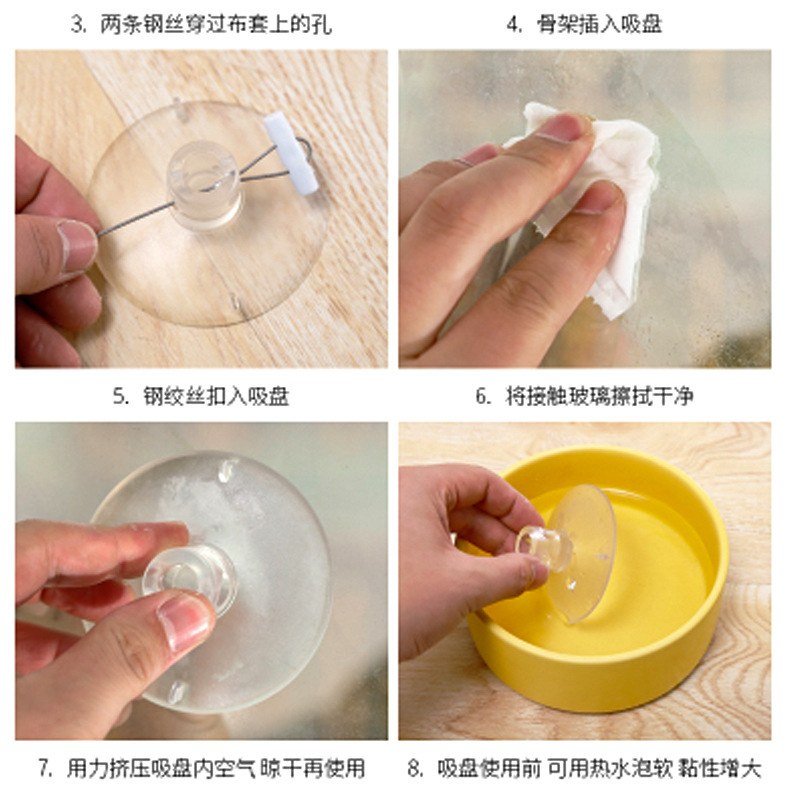 3. 两条钢丝穿过布套上的孔

4. 骨架插入吸盘

5. 钢绞丝扣入吸盘

6. 将接触玻璃擦拭干净

7. 用力挤压吸盘内空气 晾干再使用

8. 吸盘使用前 可用热水泡软 黏性增大