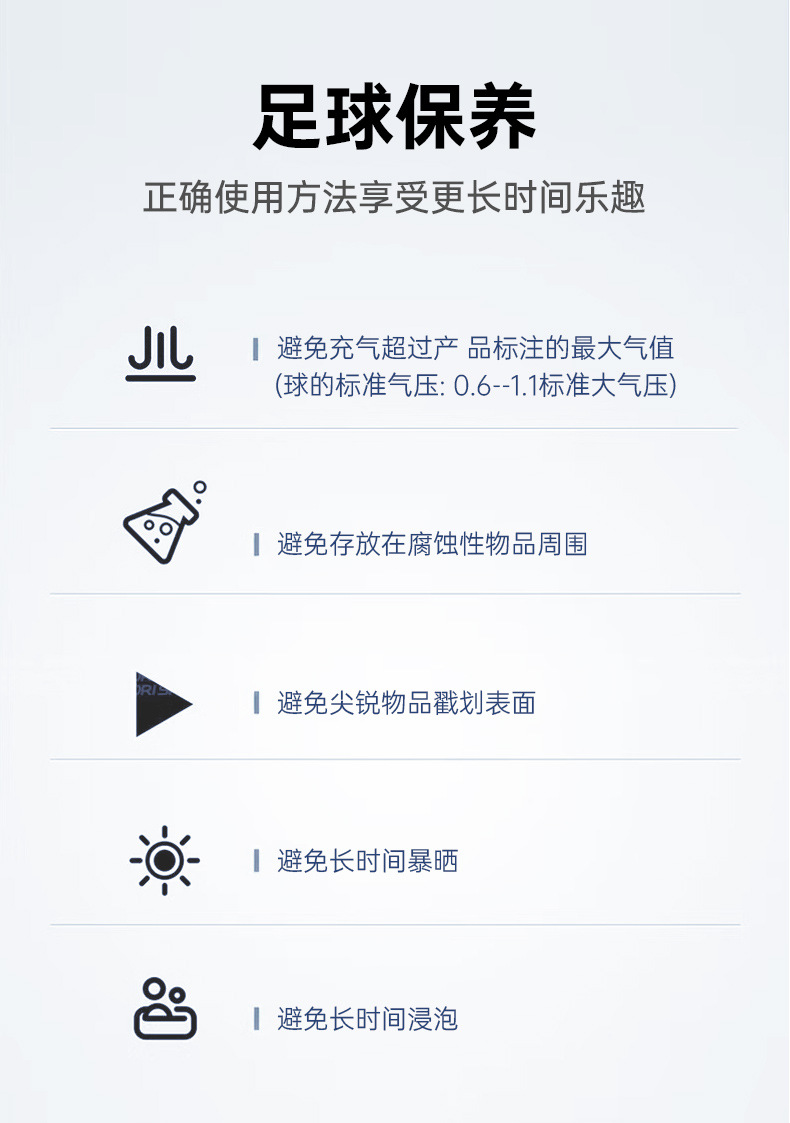 足球保养

正确使用方法享受更长时间乐趣

避免充气超过产 品标注的最大气值 (球的标准气压: 0.6--1.1标准大气压)

避免存放在腐蚀性物品周围

避免尖锐物品戳划表面

避免长时间暴晒

避免长时间浸泡