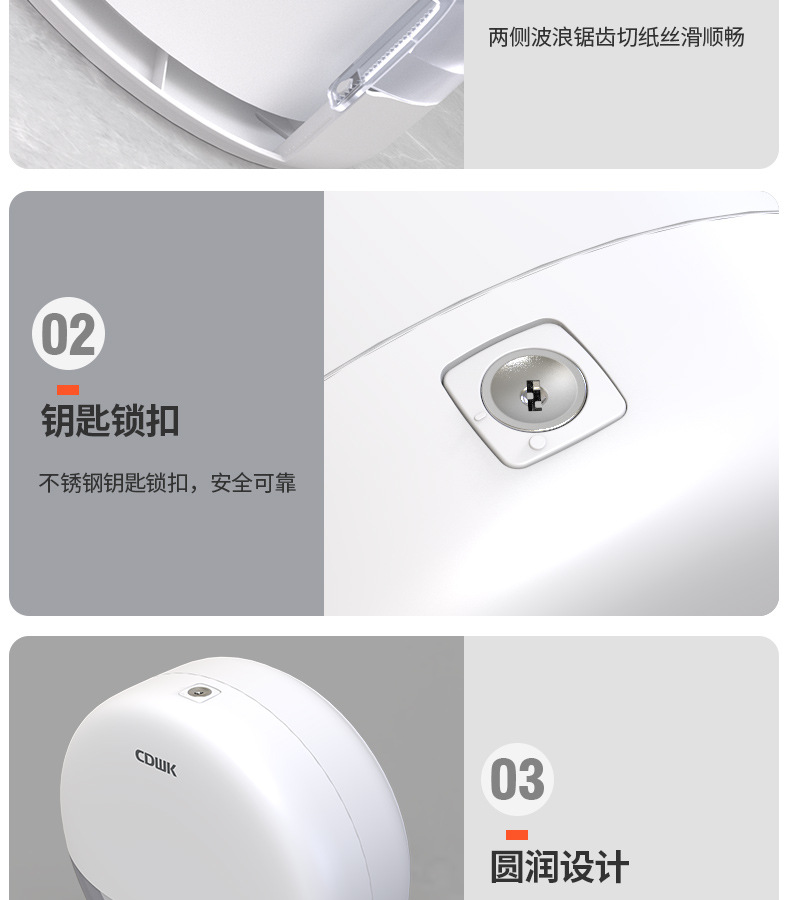 两侧波浪锯齿切纸丝滑顺畅

02

钥匙锁扣

不锈钢钥匙锁扣，安全可靠

CDWK

03

圆润设计