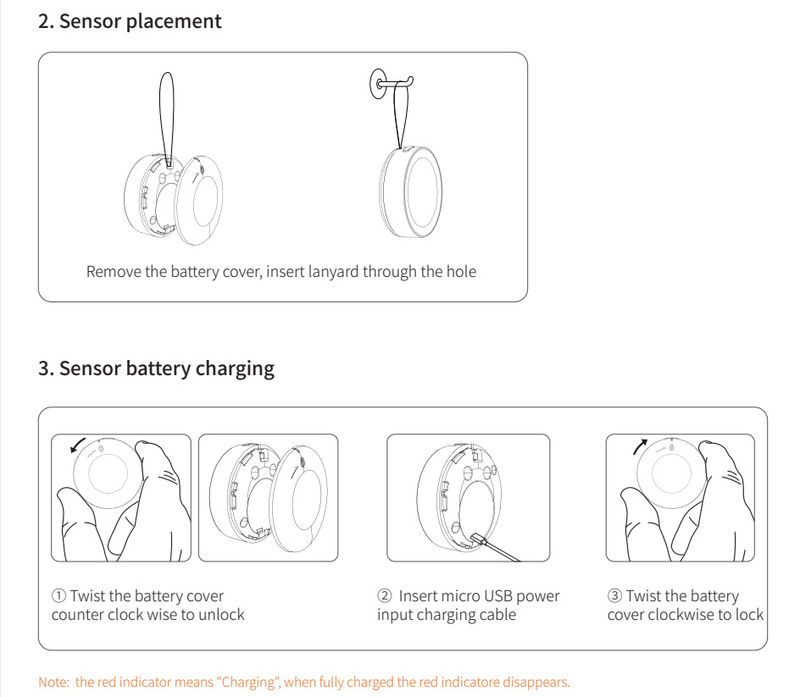 2. Sensor placement

Remove the battery cover, insert lanyard through the hole

3. Sensor battery charging

① Twist the battery cover counter clock wise to unlock

② Insert micro USB power input charging cable

③ Twist the battery cover clockwise to lock

Note: the red indicator means "Charging", when fully charged the red indicatore disappears.