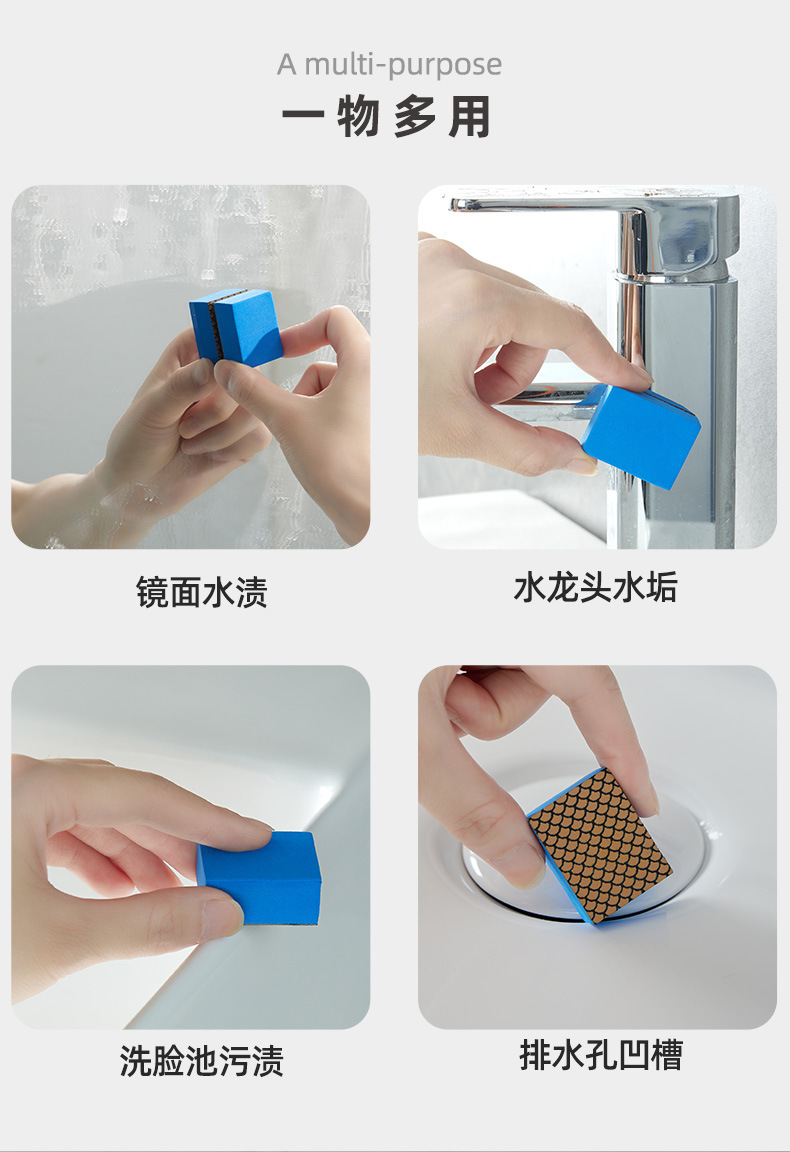 A multi-purpose

一物多用

镜面水渍

水龙头水垢

洗脸池污渍

排水孔凹槽