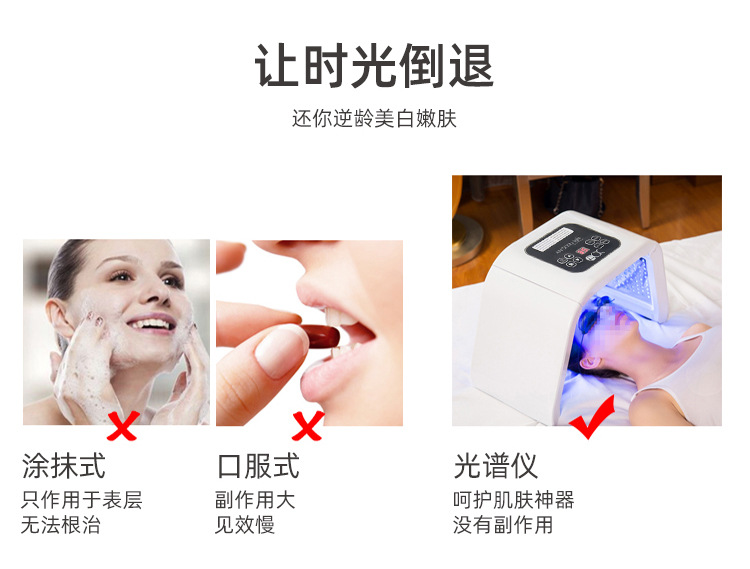 让时光倒退

还你逆龄美白嫩肤

涂抹式

只作用于表层
无法根治

口服式

副作用大
见效慢

光谱仪

呵护肌肤神器
没有副作用