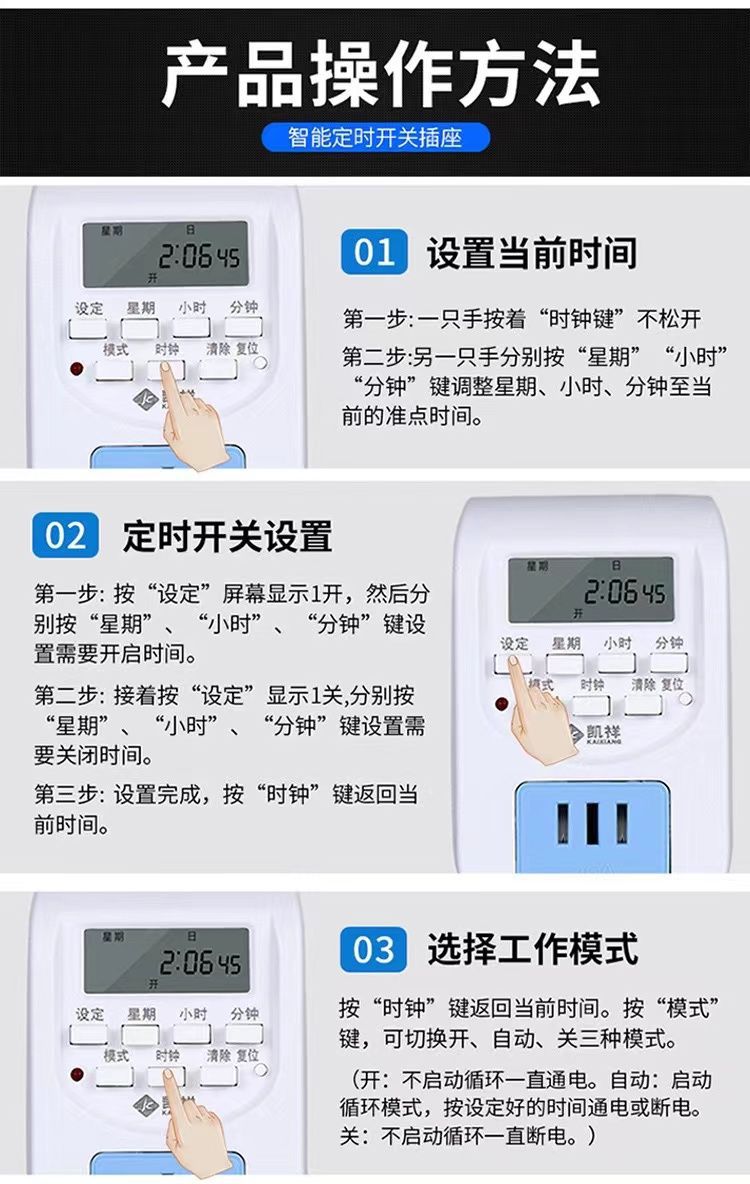 产品操作方法

智能定时开关插座

星期 日
2:06 45
开
设定 星期 小时 分钟
模式 时钟 清除 复位

01 设置当前时间

第一步:一只手按着“时钟键”不松开

第二步:另一只手分别按“星期”“小时”“分钟”键调整星期、小时、分钟至当前的准点时间。

02 定时开关设置

第一步: 按“设定”屏幕显示1开，然后分别按“星期”、“小时”、“分钟”键设置需要开启时间。

第二步: 接着按“设定”显示1关,分别按“星期”、“小时”、“分钟”键设置需要关闭时间。

第三步: 设置完成，按“时钟”键返回当前时间。

星期 日
2:06 45
开
设定 星期 小时 分钟
模式 时钟 清除 复位
凯祥
KAIXIANG

星期 日
2:06 45
开
设定 星期 小时 分钟
模式 时钟 清除 复位

03 选择工作模式

按“时钟”键返回当前时间。按“模式”键，可切换开、自动、关三种模式。

（开：不启动循环一直通电。自动：启动循环模式，按设定好的时间通电或断电。关：不启动循环一直断电。）