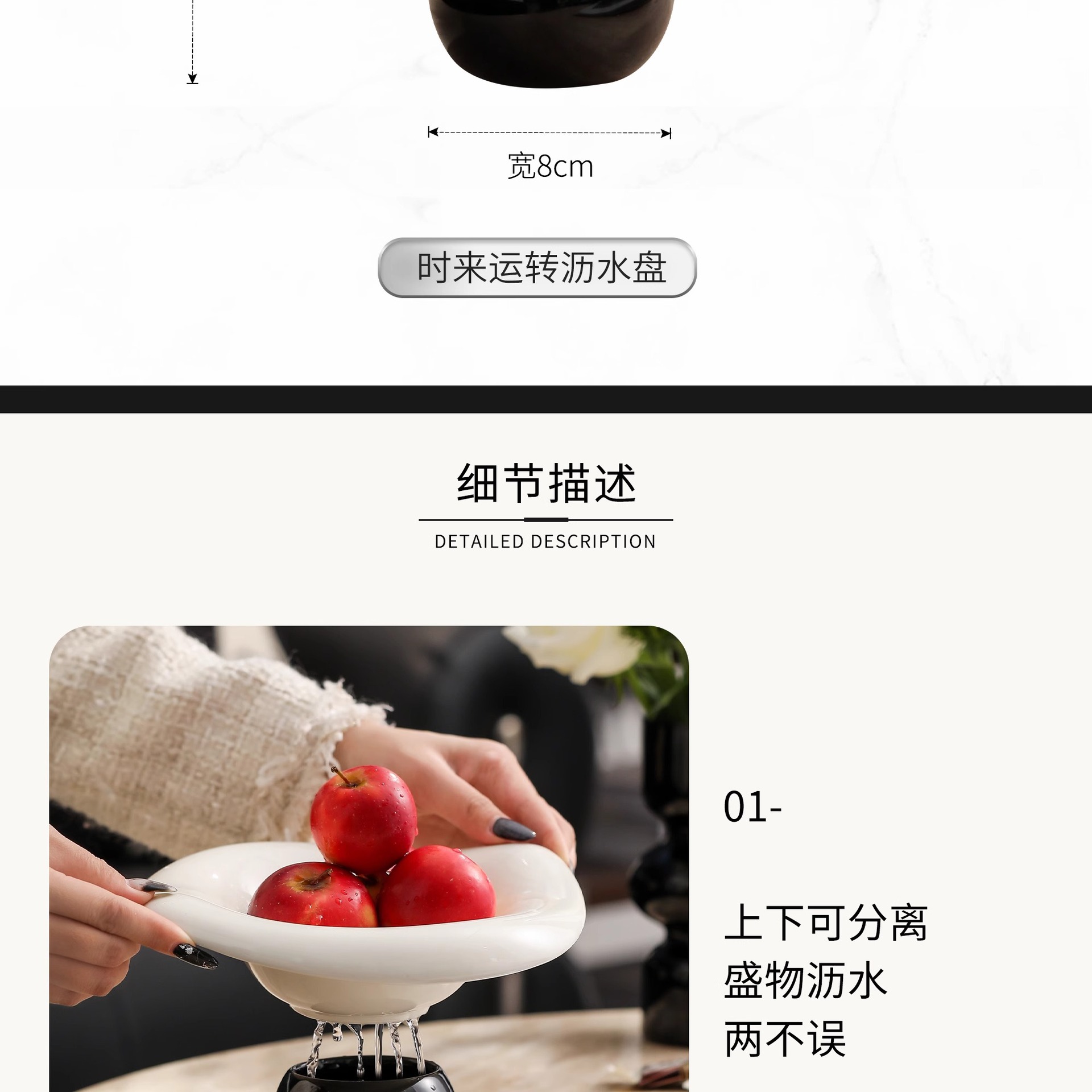 宽8cm

时来运转沥水盘

细节描述

DETAILED DESCRIPTION

01-

上下可分离
盛物沥水
两不误