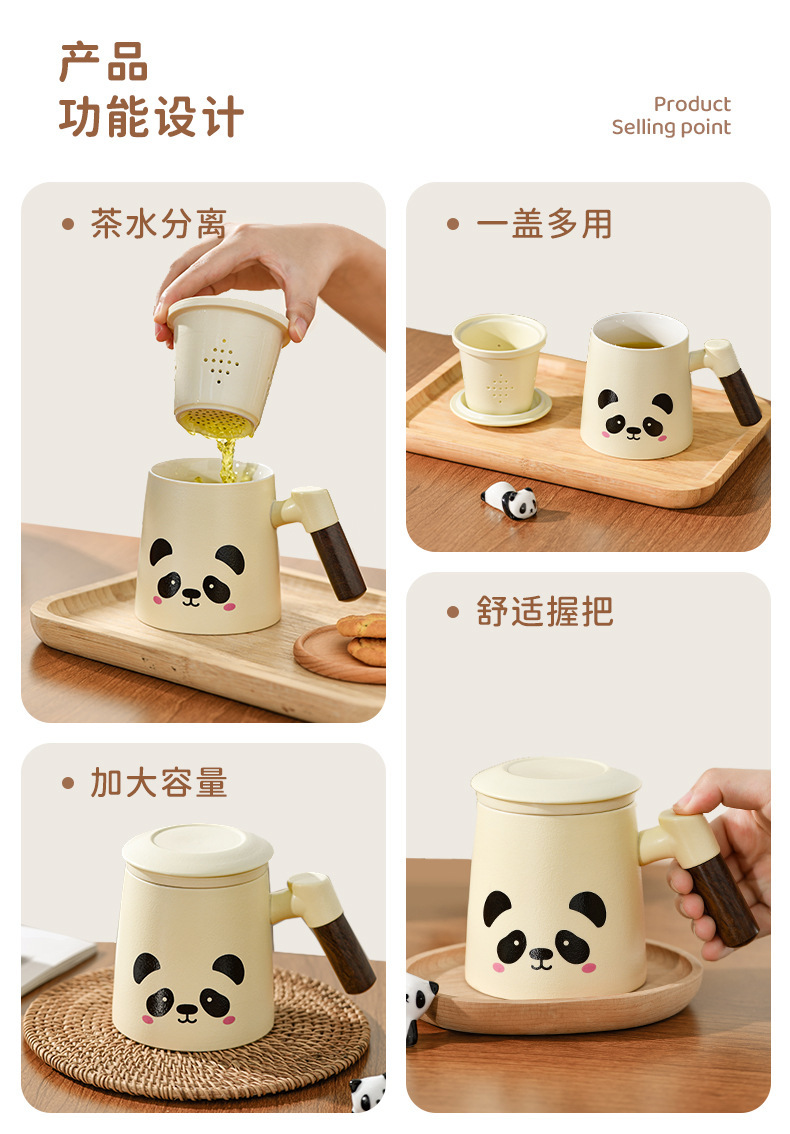 产品
功能设计

Product
Selling point

• 茶水分离

• 一盖多用

• 舒适握把

• 加大容量