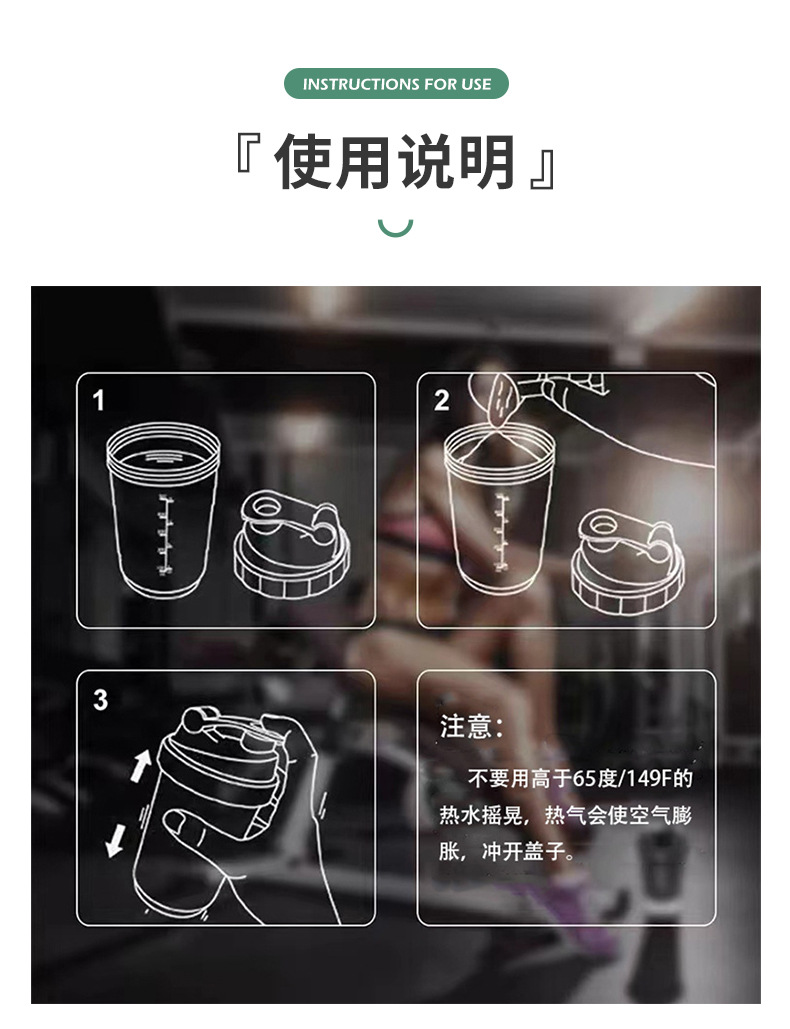 INSTRUCTIONS FOR USE

『使用说明』

1

2

3

注意：

不要用高于65度/149F的热水摇晃，热气会使空气膨胀，冲开盖子。