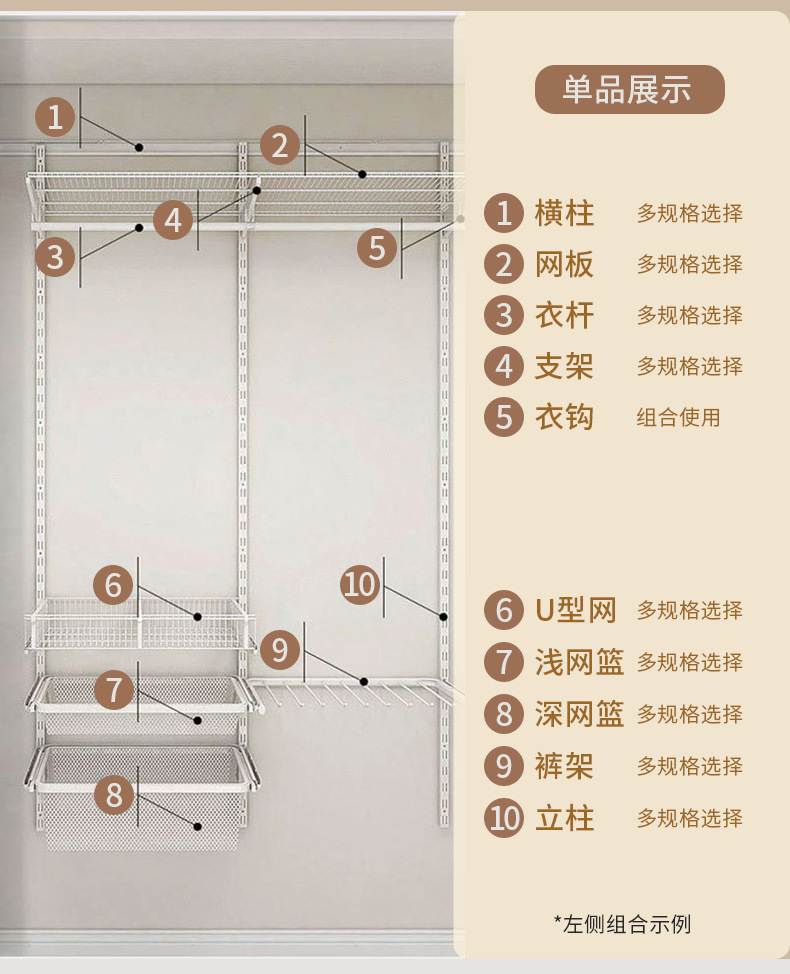 1
2
4
3
5
6
10
9
7
8

单品展示

1 横柱 多规格选择
2 网板 多规格选择
3 衣杆 多规格选择
4 支架 多规格选择
5 衣钩 组合使用

6 U型网 多规格选择
7 浅网篮 多规格选择
8 深网篮 多规格选择
9 裤架 多规格选择
10 立柱 多规格选择

*左侧组合示例