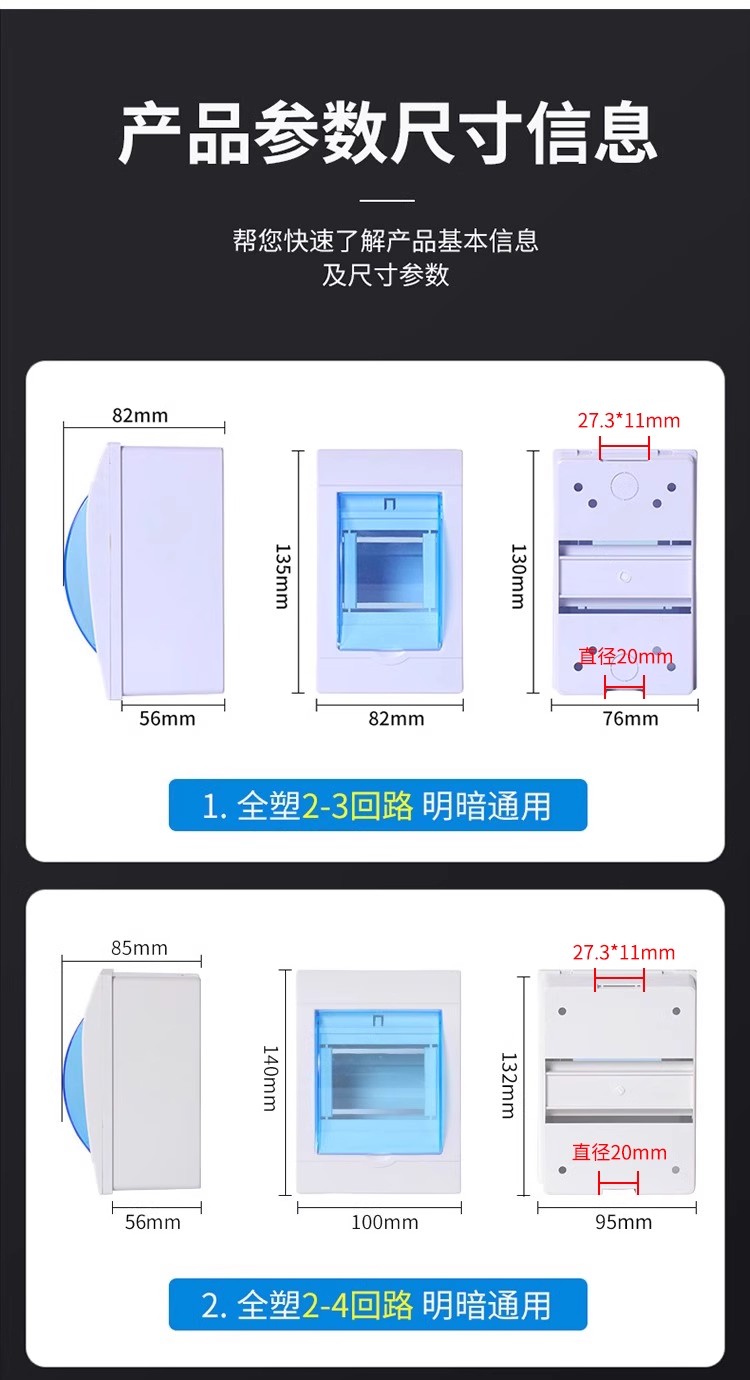 产品参数尺寸信息

帮您快速了解产品基本信息
及尺寸参数

82mm
56mm
135mm
82mm
27.3*11mm
130mm
直径20mm
76mm

1. 全塑2-3回路 明暗通用

85mm
56mm
140mm
100mm
27.3*11mm
132mm
直径20mm
95mm

2. 全塑2-4回路 明暗通用