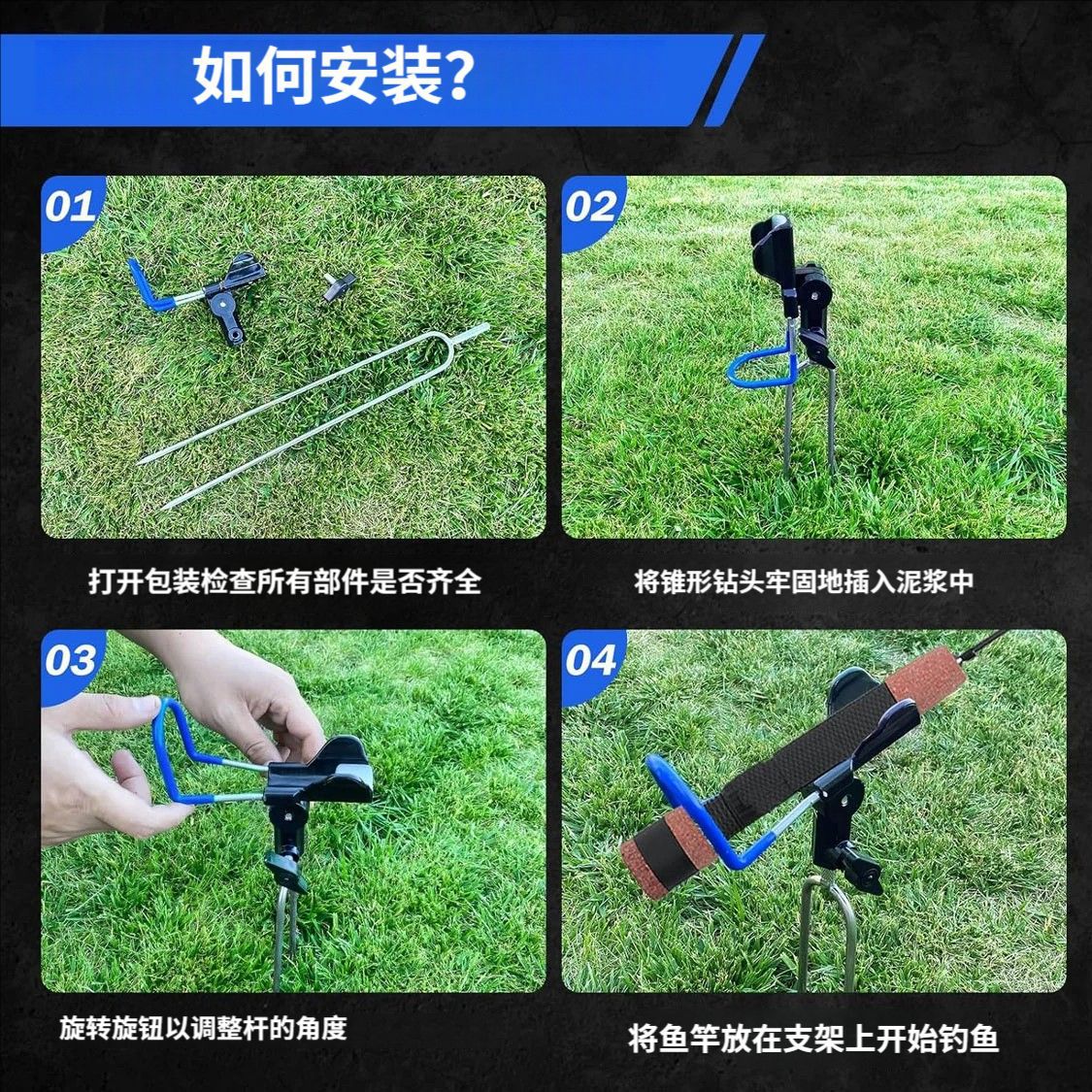 如何安装?

01

打开包装检查所有部件是否齐全

02

将锥形钻头牢固地插入泥浆中

03

旋转旋钮以调整杆的角度

04

将鱼竿放在支架上开始钓鱼