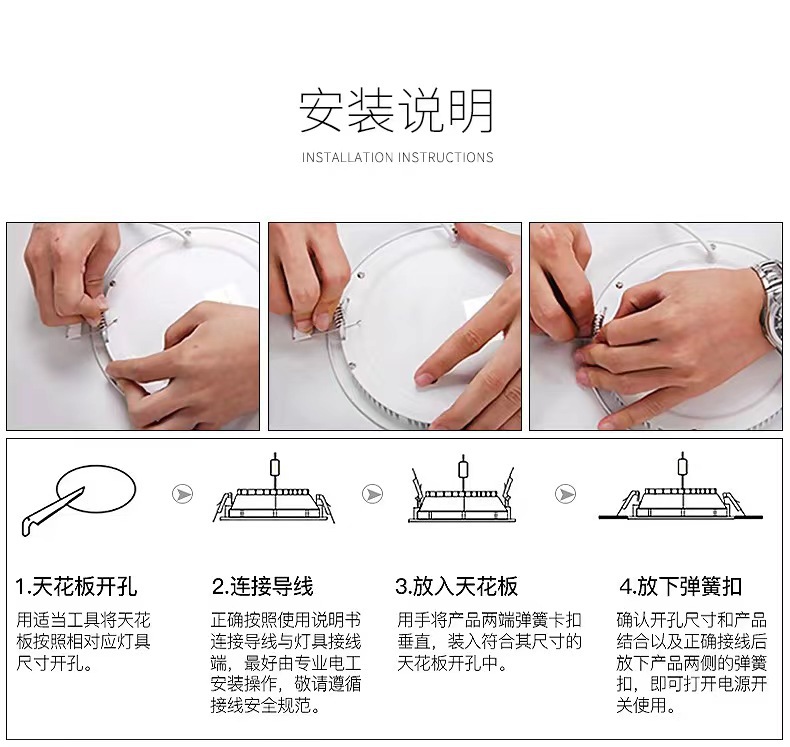 安装说明

INSTALLATION INSTRUCTIONS

1.天花板开孔

用适当工具将天花板按照相对应灯具尺寸开孔。

2.连接导线

正确按照使用说明书连接导线与灯具接线端，最好由专业电工安装操作，敬请遵循接线安全规范。

3.放入天花板

用手将产品两端弹簧卡扣垂直，装入符合其尺寸的天花板开孔中。

4.放下弹簧扣

确认开孔尺寸和产品结合以及正确接线后放下产品两侧的弹簧扣，即可打开电源开关使用。