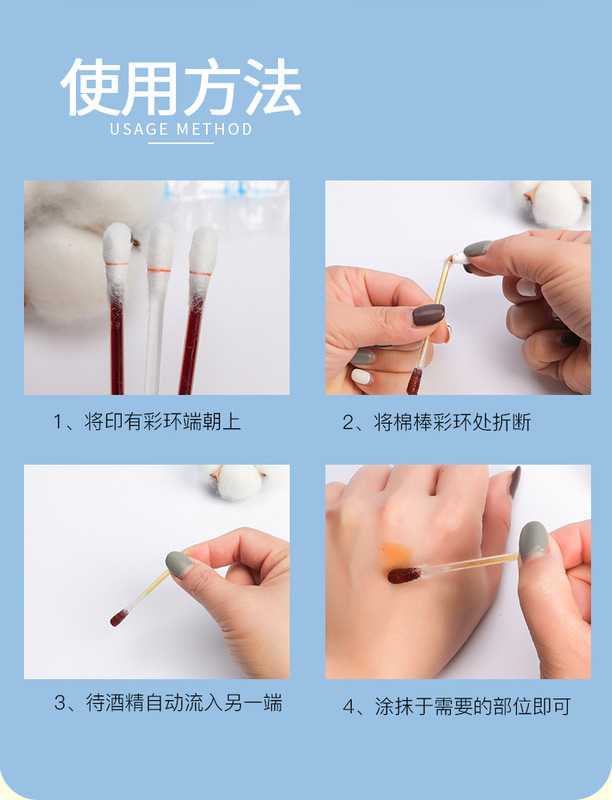 使用方法
USAGE METHOD

1、将印有彩环端朝上

2、将棉棒彩环处折断

3、待酒精自动流入另一端

4、涂抹于需要的部位即可