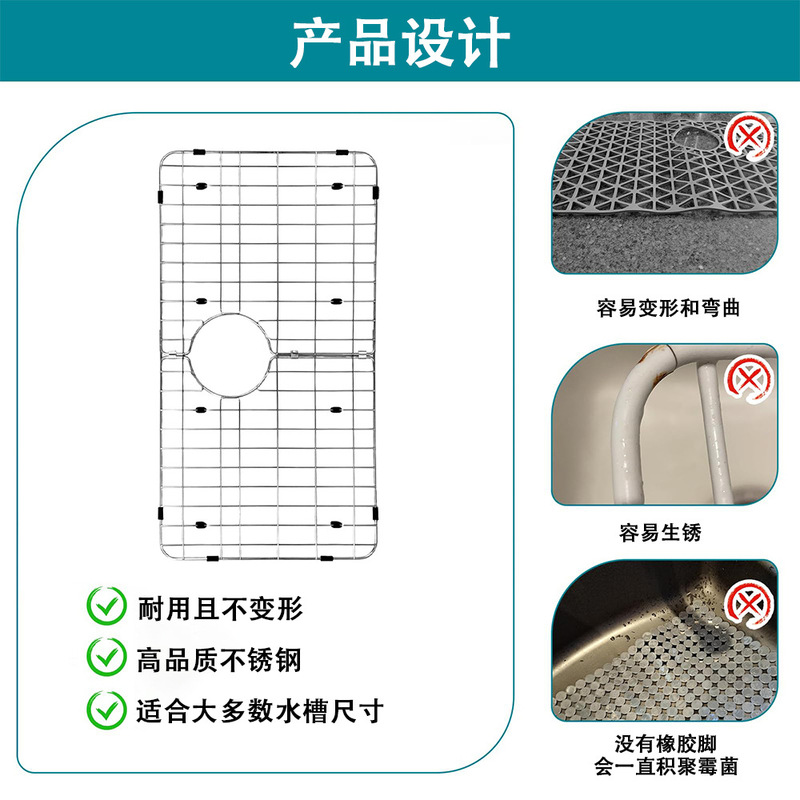 产品设计

耐用且不变形

高品质不锈钢

适合大多数水槽尺寸

容易变形和弯曲

容易生锈

没有橡胶脚
会一直积聚霉菌