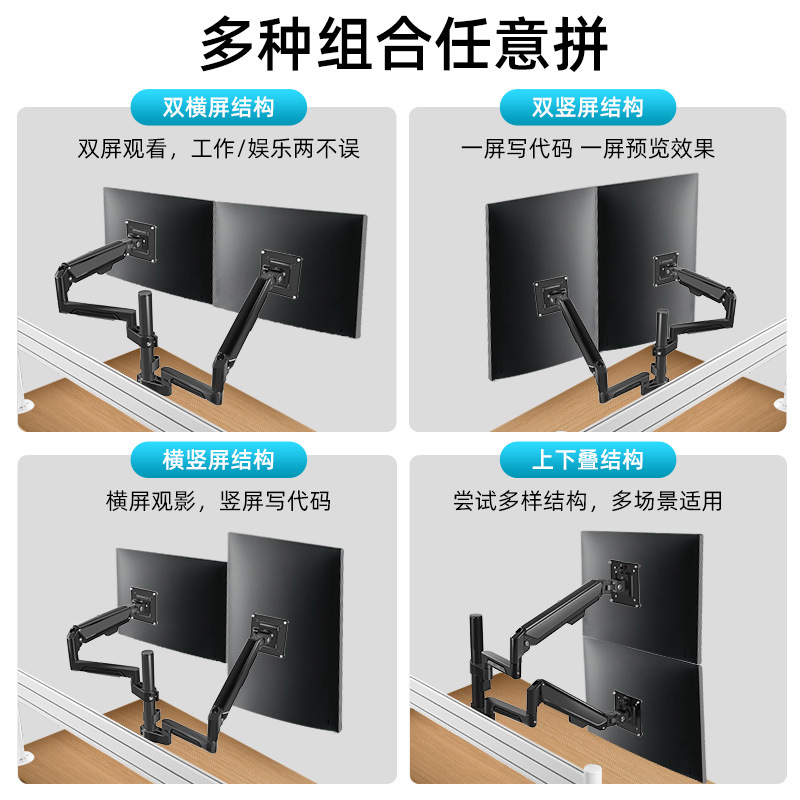 多种组合任意拼

双横屏结构

双屏观看，工作/娱乐两不误

双竖屏结构

一屏写代码 一屏预览效果

横竖屏结构

横屏观影，竖屏写代码

上下叠结构

尝试多样结构，多场景适用