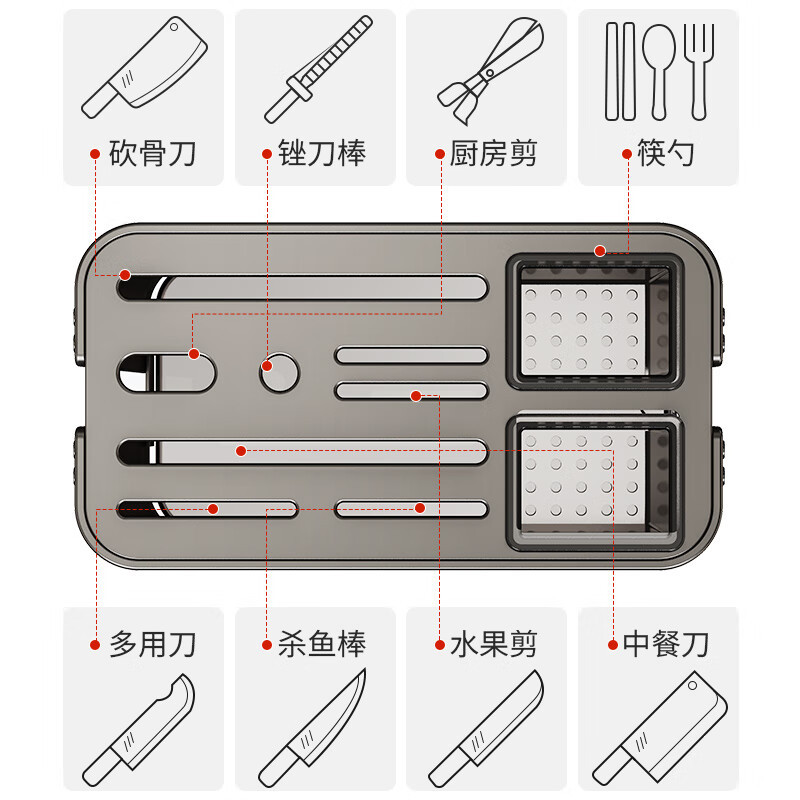 砍骨刀

锉刀棒

厨房剪

筷勺

多用刀

杀鱼棒

水果剪

中餐刀