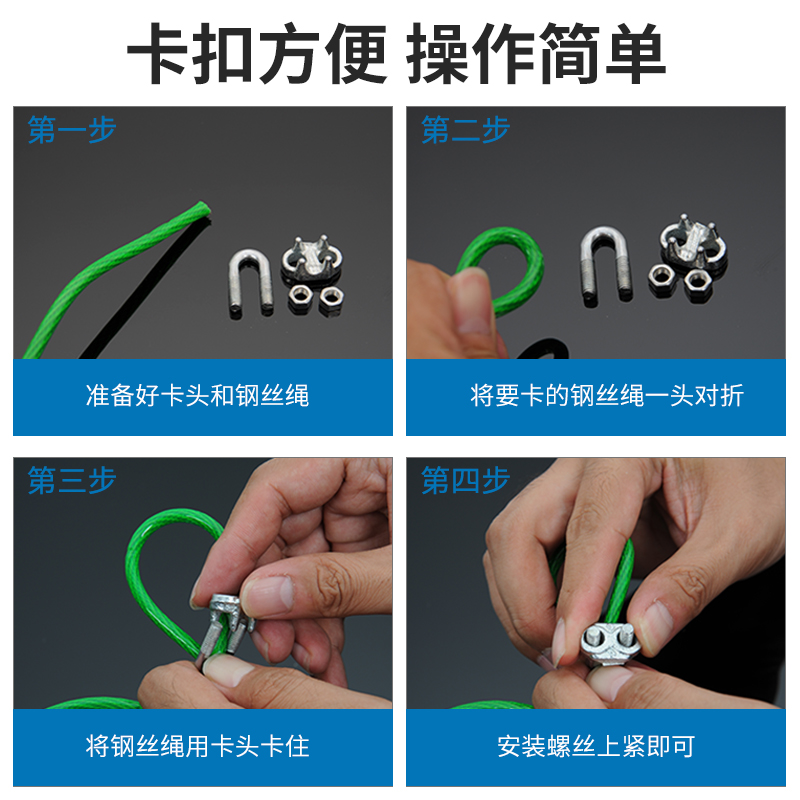 卡扣方便 操作简单

第一步

准备好卡头和钢丝绳

第二步

将要卡的钢丝绳一头对折

第三步

将钢丝绳用卡头卡住

第四步

安装螺丝上紧即可