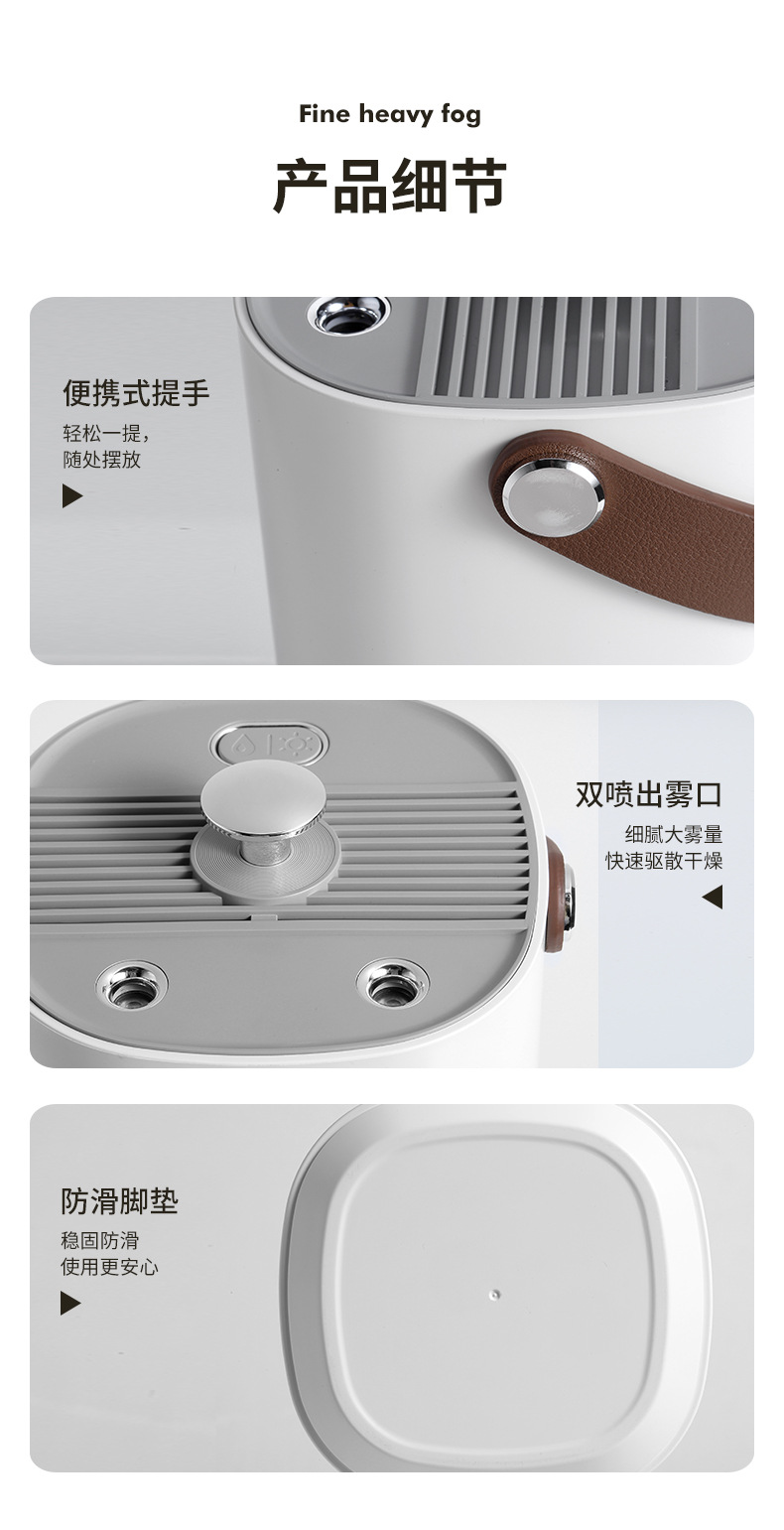 Fine heavy fog

产品细节

便携式提手

轻松一提，
随处摆放

双喷出雾口

细腻大雾量
快速驱散干燥

防滑脚垫

稳固防滑
使用更安心