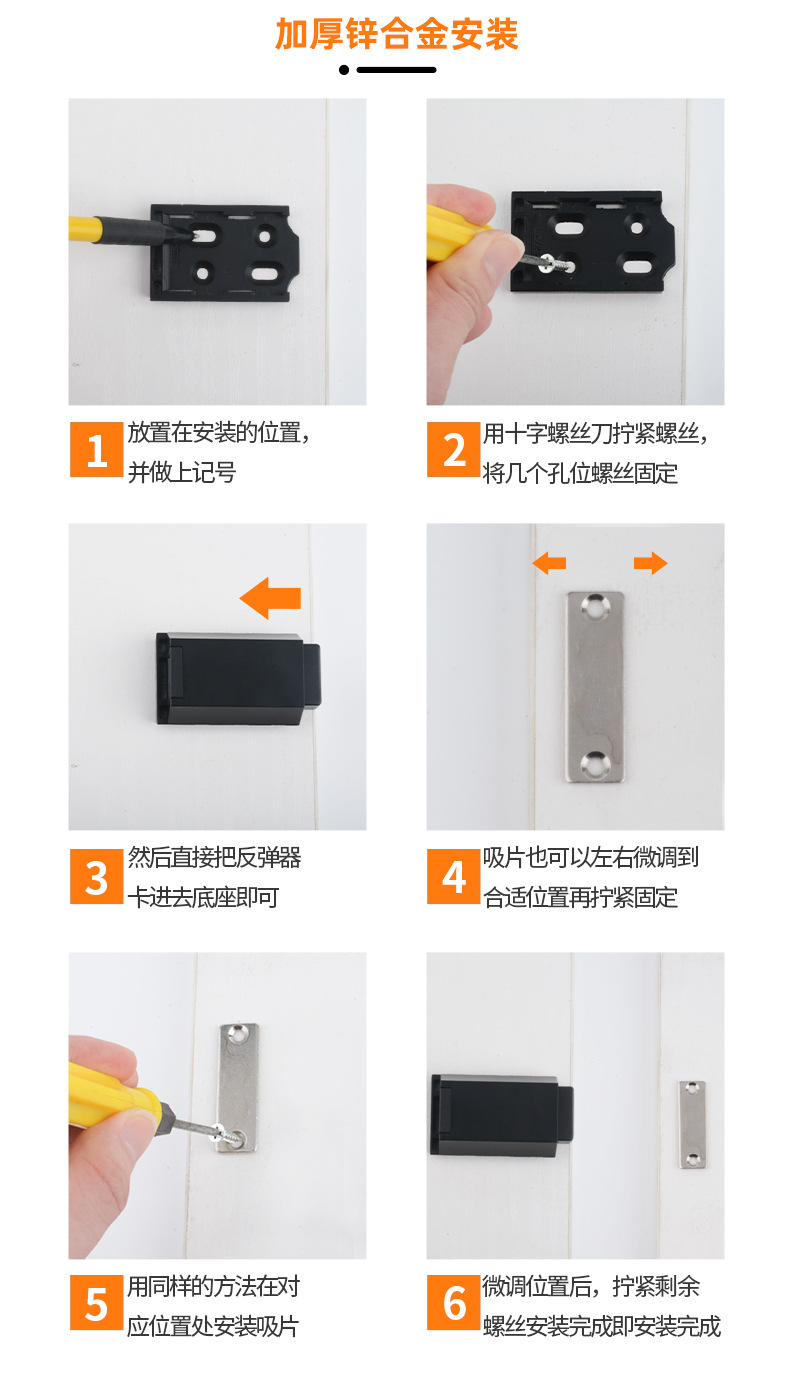 加厚锌合金安装

1 放置在安装的位置，并做上记号

2 用十字螺丝刀拧紧螺丝，将几个孔位螺丝固定

3 然后直接把反弹器卡进去底座即可

4 吸片也可以左右微调到合适位置再拧紧固定

5 用同样的方法在对应位置处安装吸片

6 微调位置后，拧紧剩余螺丝安装完成即安装完成