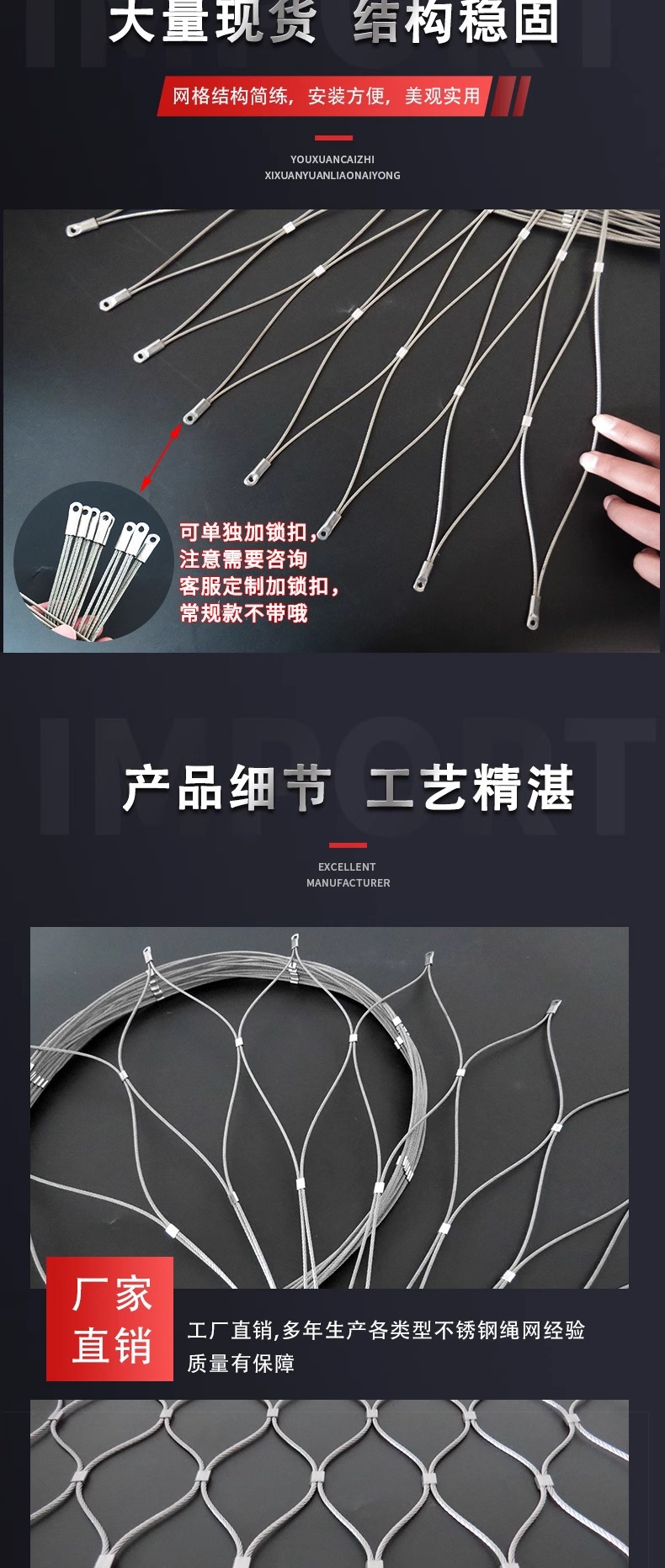 大量现货 结构稳固

网格结构简练，安装方便，美观实用

YOUXUANCAIZHI
XIXUANYUANLIAONAIYONG

可单独加锁扣，
注意需要咨询
客服定制加锁扣，
常规款不带哦

IMPORT

产品细节 工艺精湛

EXCELLENT
MANUFACTURER

厂家
直销

工厂直销,多年生产各类型不锈钢绳网经验
质量有保障