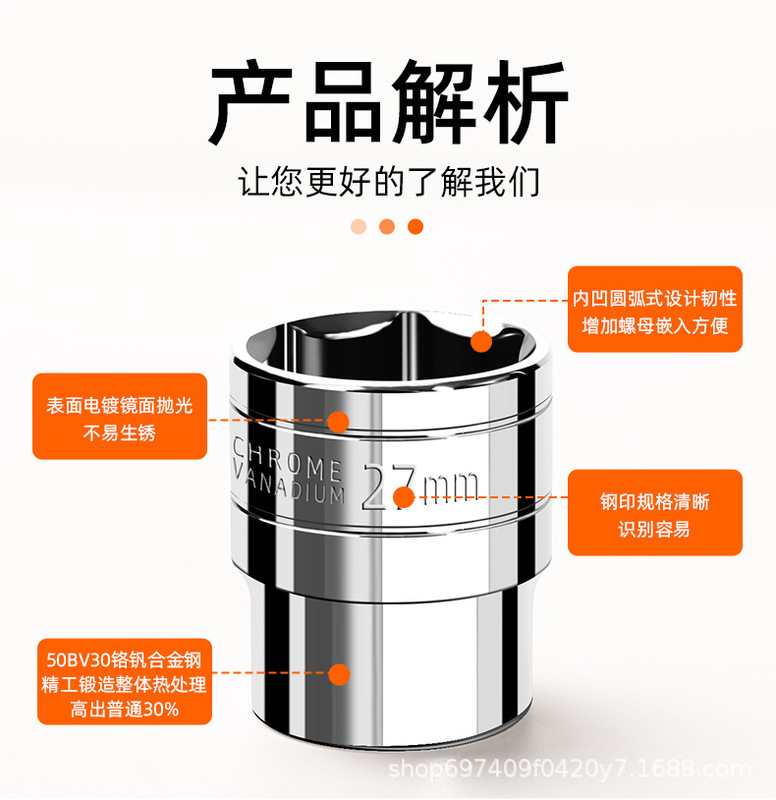 产品解析

让您更好的了解我们

内凹圆弧式设计韧性
增加螺母嵌入方便

表面电镀镜面抛光
不易生锈

CHROME
VANADIUM
27mm

钢印规格清晰
识别容易

50BV30铬钒合金钢
精工锻造整体热处理
高出普通30%

shop697409f0420y7.1688.com