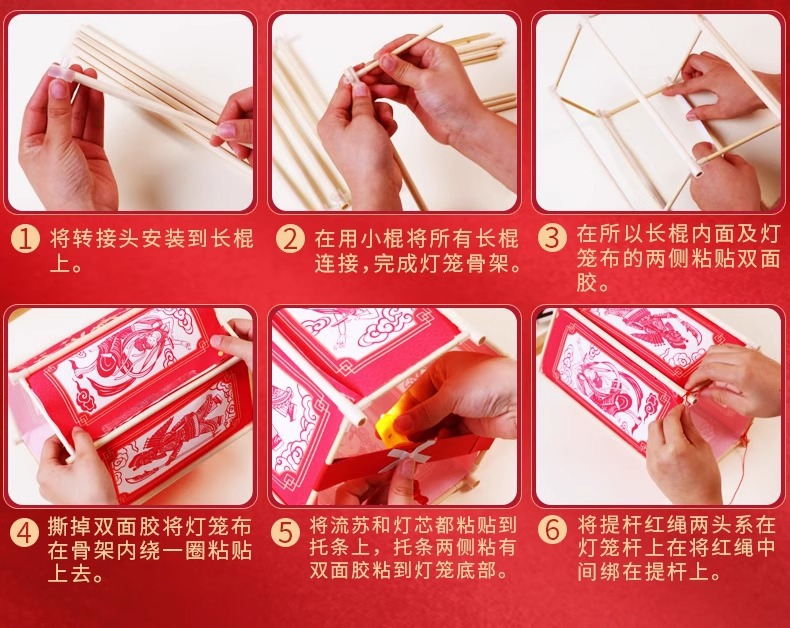 1 将转接头安装到长棍上。

2 在用小棍将所有长棍连接，完成灯笼骨架。

3 在所以长棍内面及灯笼布的两侧粘贴双面胶。

4 撕掉双面胶将灯笼布在骨架内绕一圈粘贴上去。

5 将流苏和灯芯都粘贴到托条上，托条两侧粘有双面胶粘到灯笼底部。

6 将提杆红绳两头系在灯笼杆上在将红绳中间绑在提杆上。