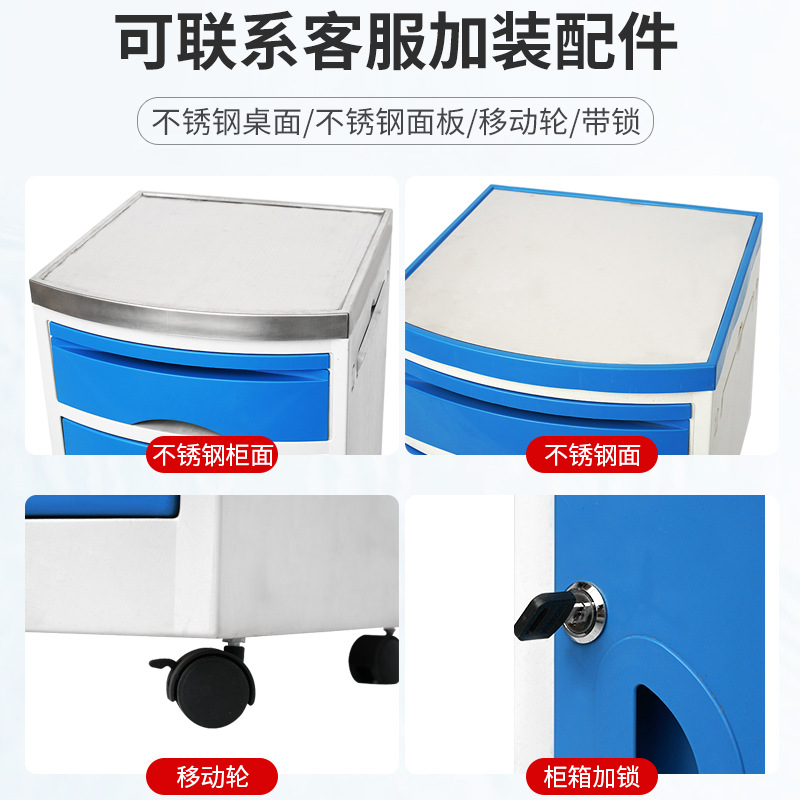 可联系客服加装配件

不锈钢桌面/不锈钢面板/移动轮/带锁

不锈钢柜面

不锈钢面

移动轮

柜箱加锁